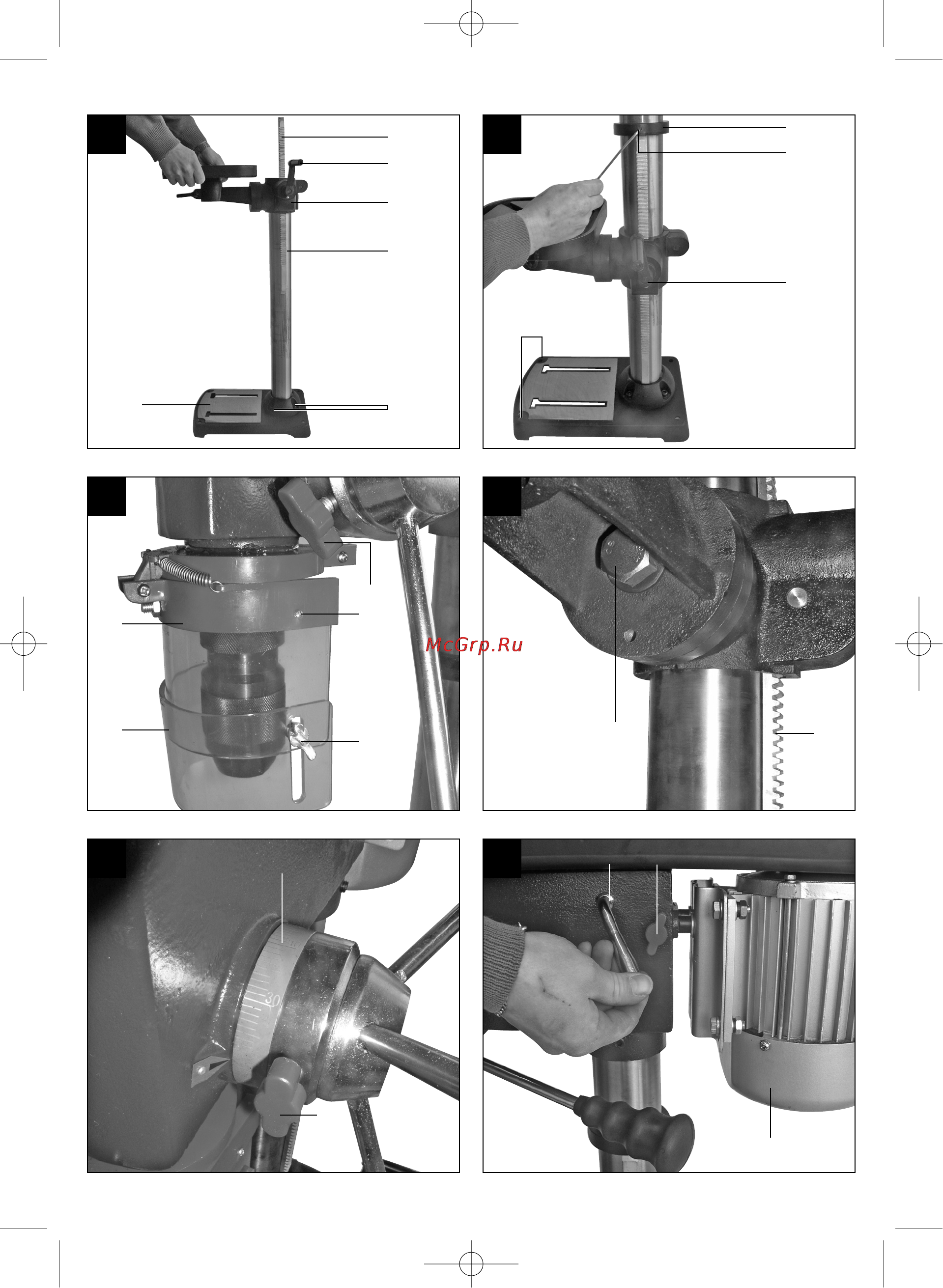 McGrp.Ru

30