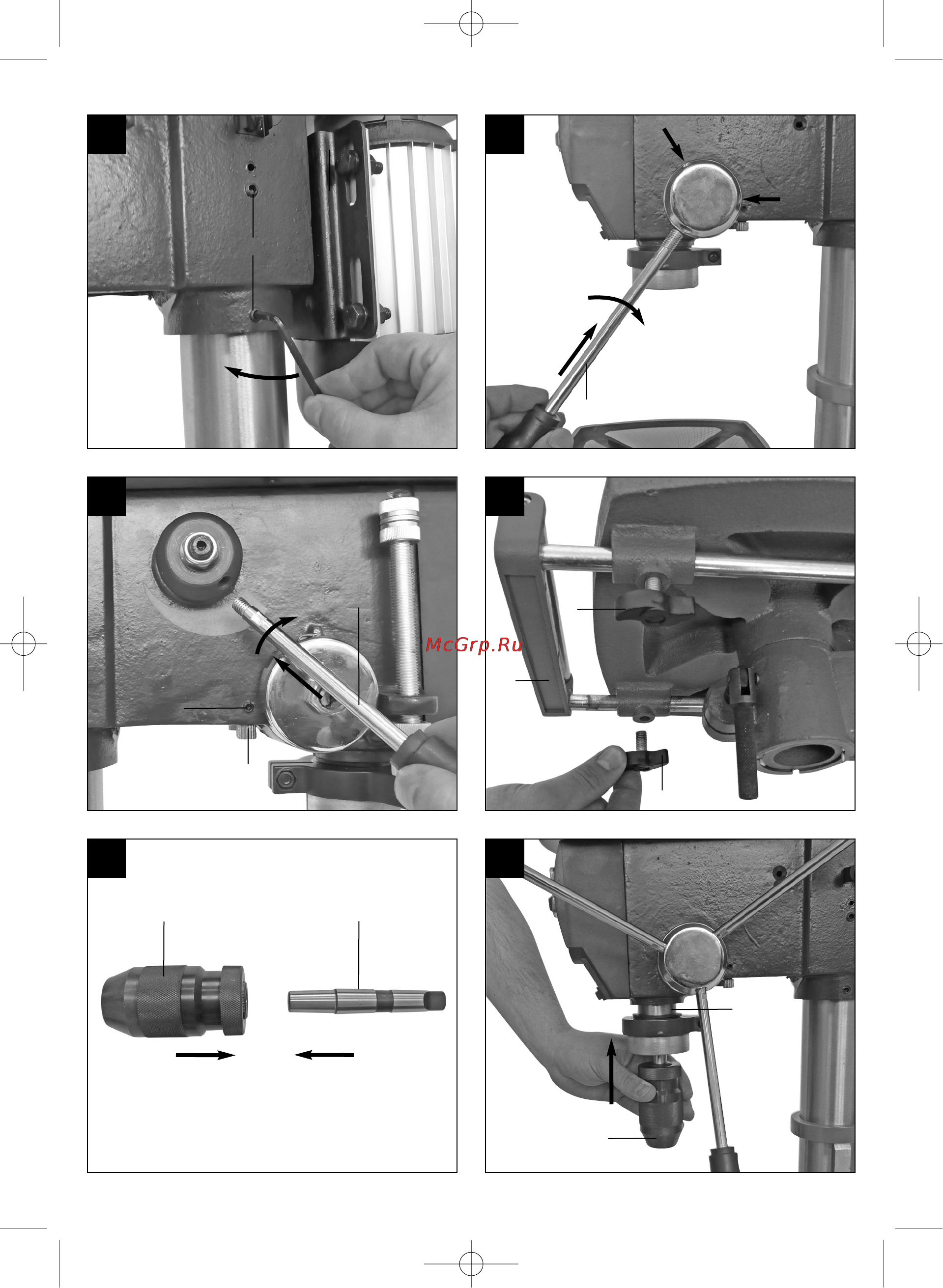 McGrp.Ru