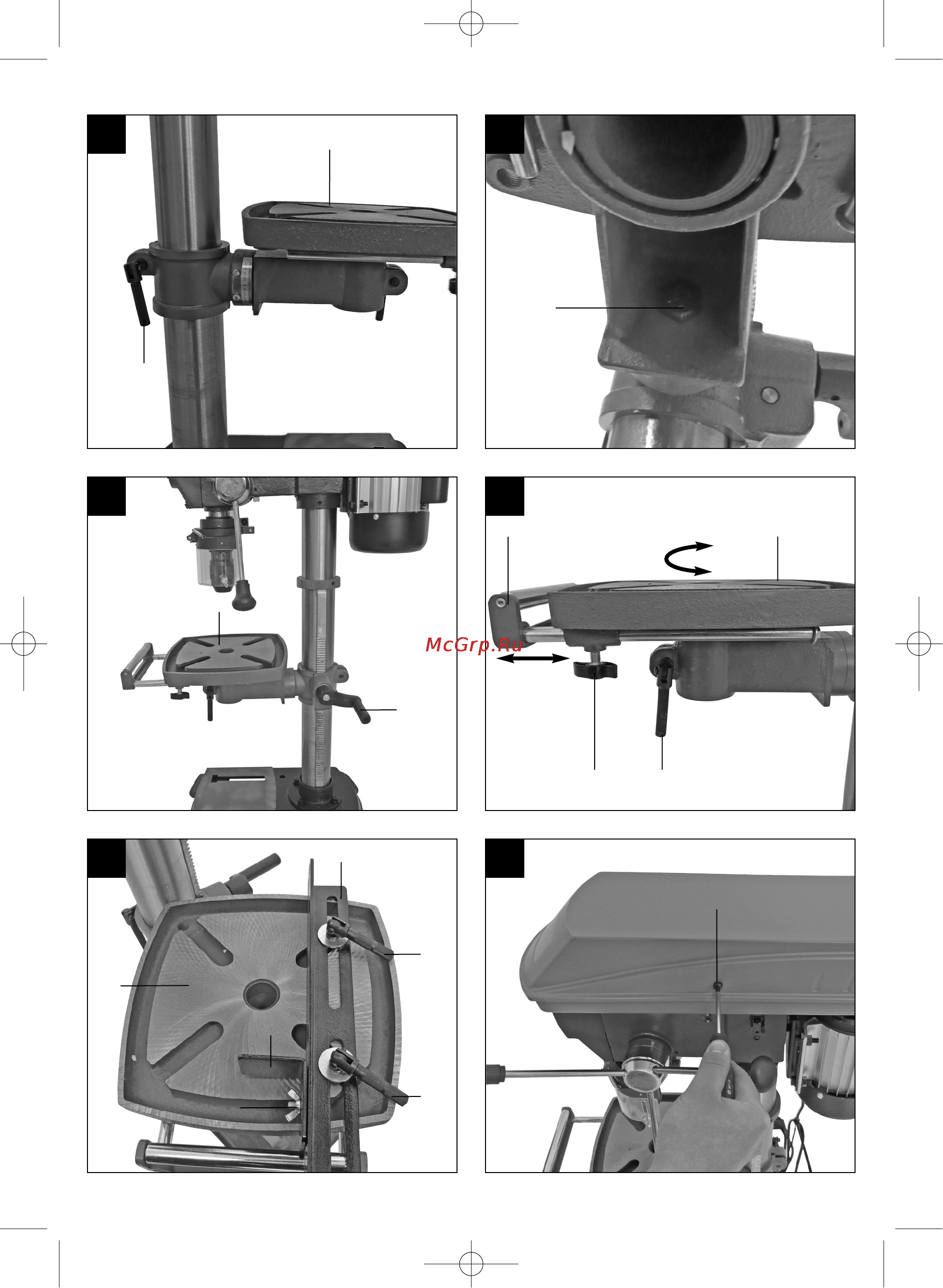 McGrp.Ru