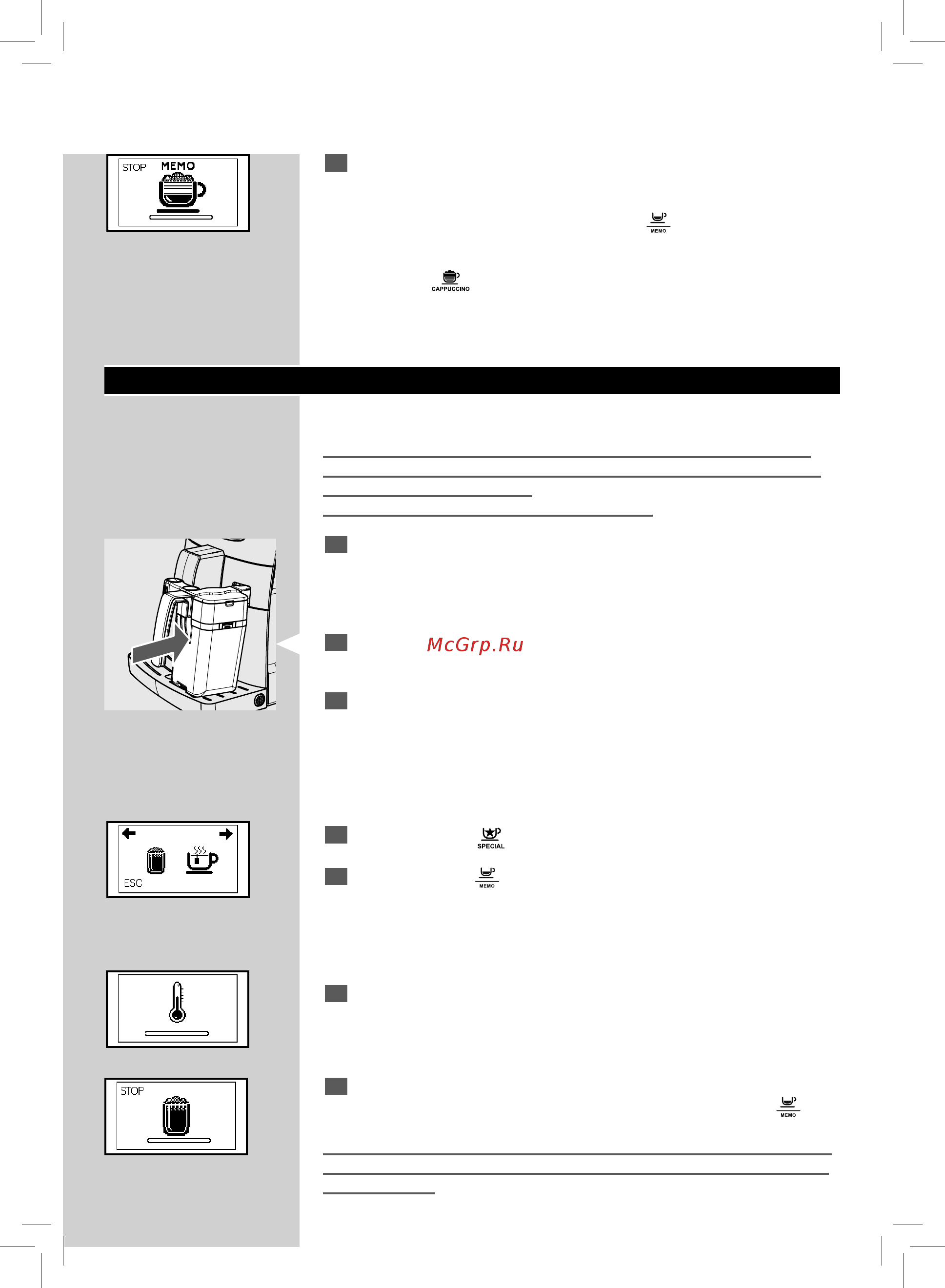 STOP MEMO

MEMO

CAPPUCCINO

McGrp.Ru

ESC

SPECIAL

MEMO

STOP

MEMO