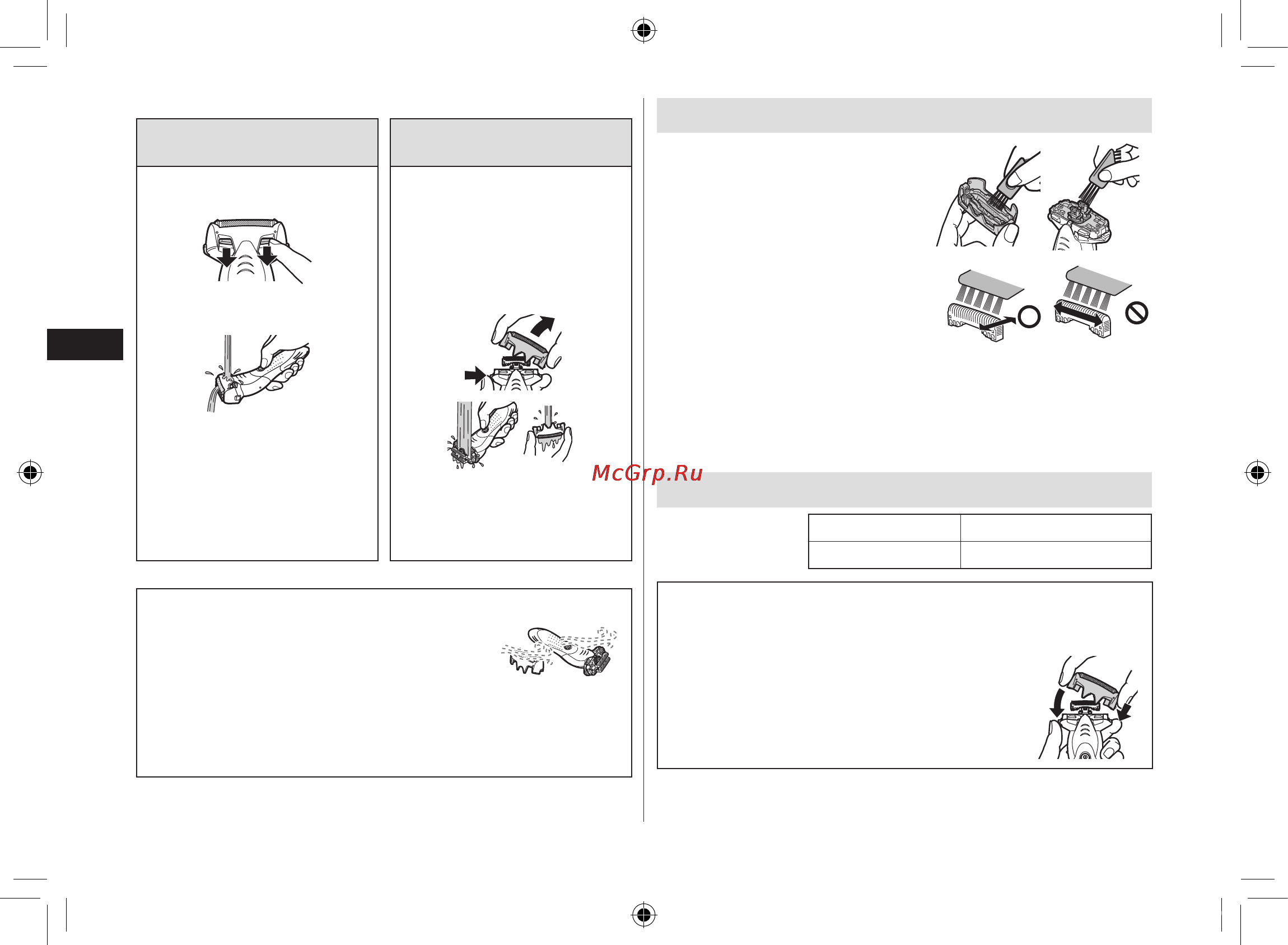 McGrp.Ru