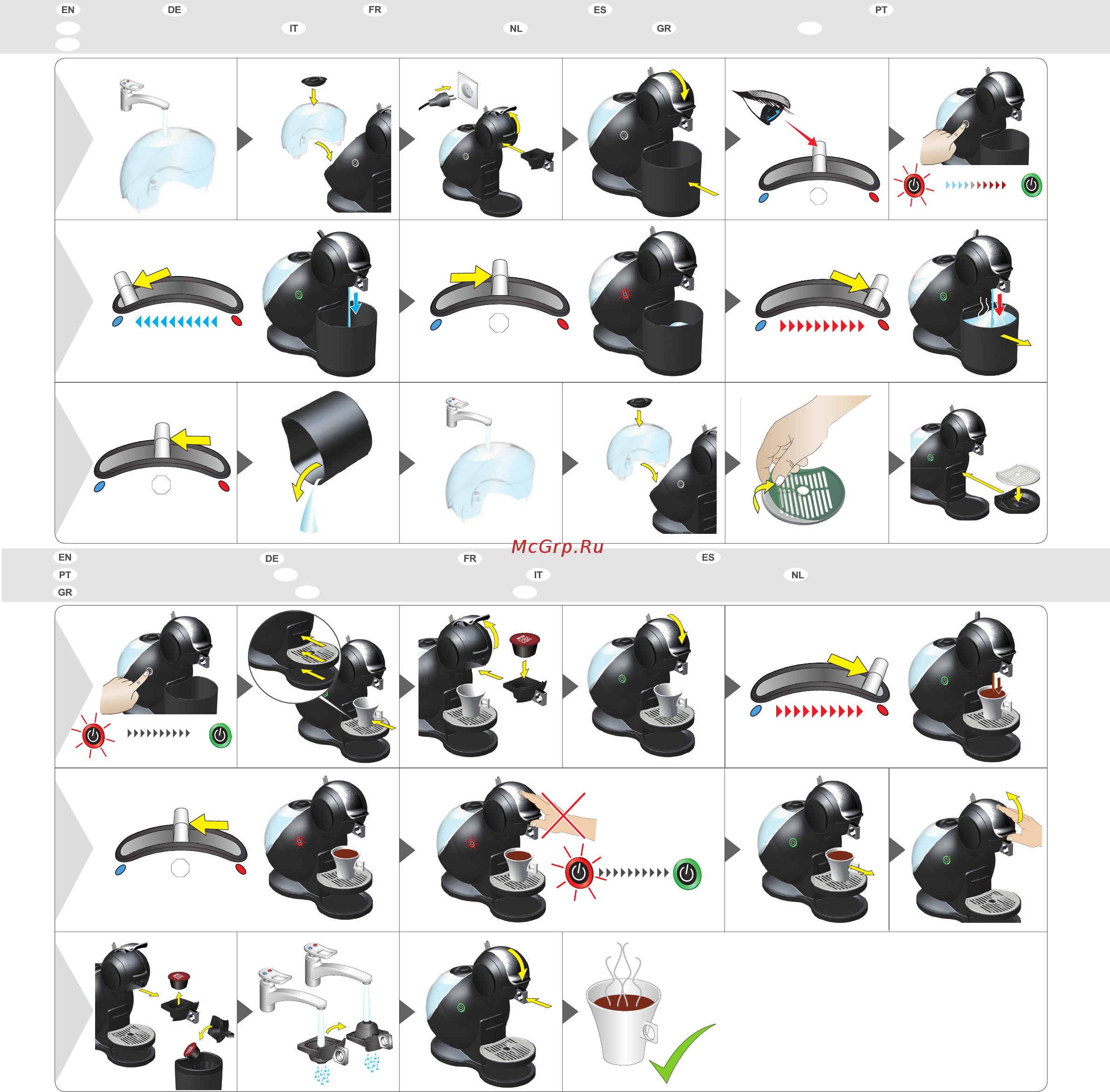 EN DE FR ES PT
IT NL GR

McGrp.Ru

EN DE FR ES
PT IT NL
GR