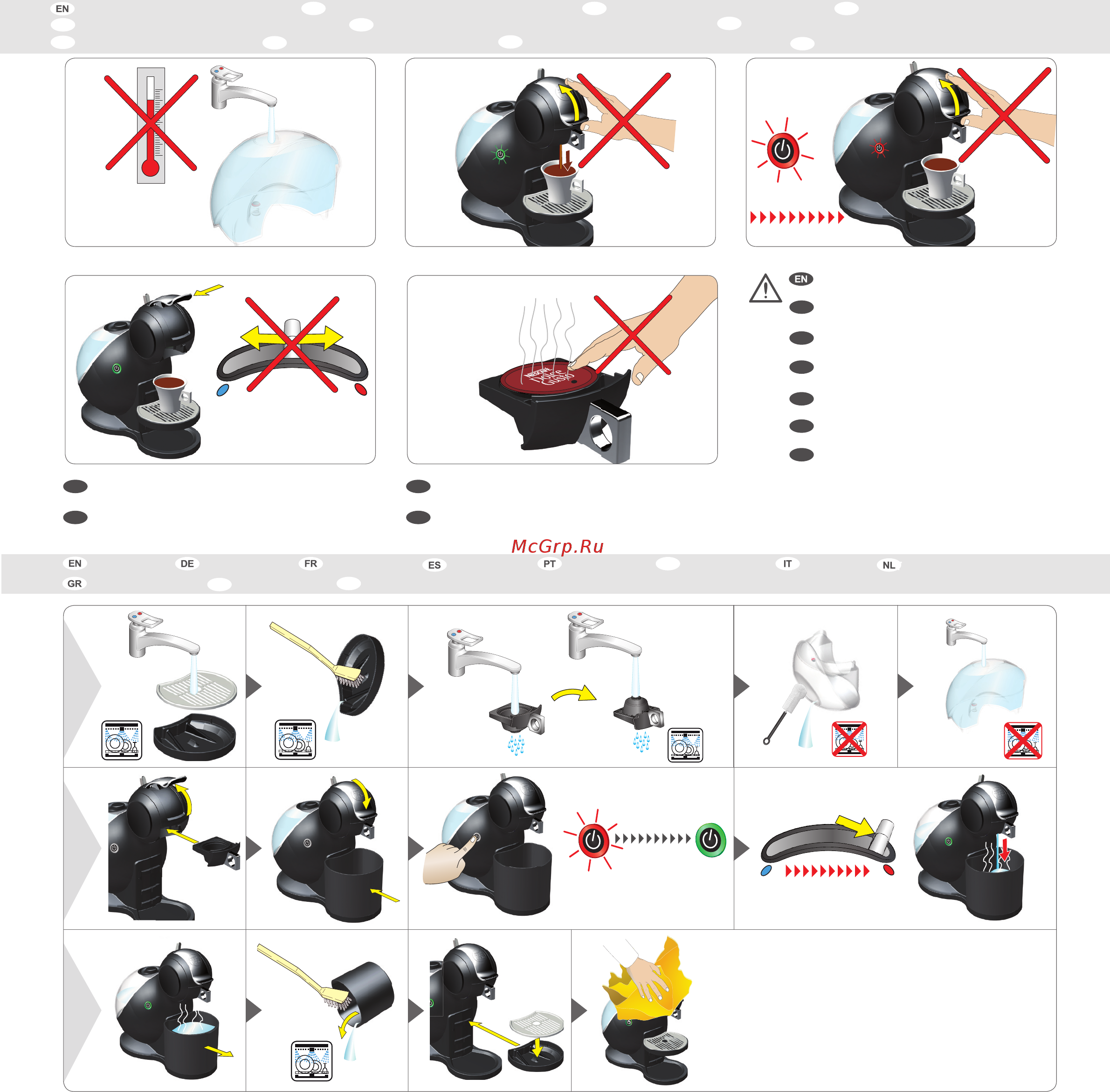 EN

NESCAFÉ Dolce Gusto

EN

McGrp.Ru

EN DE FR ES PT IT NL
GR