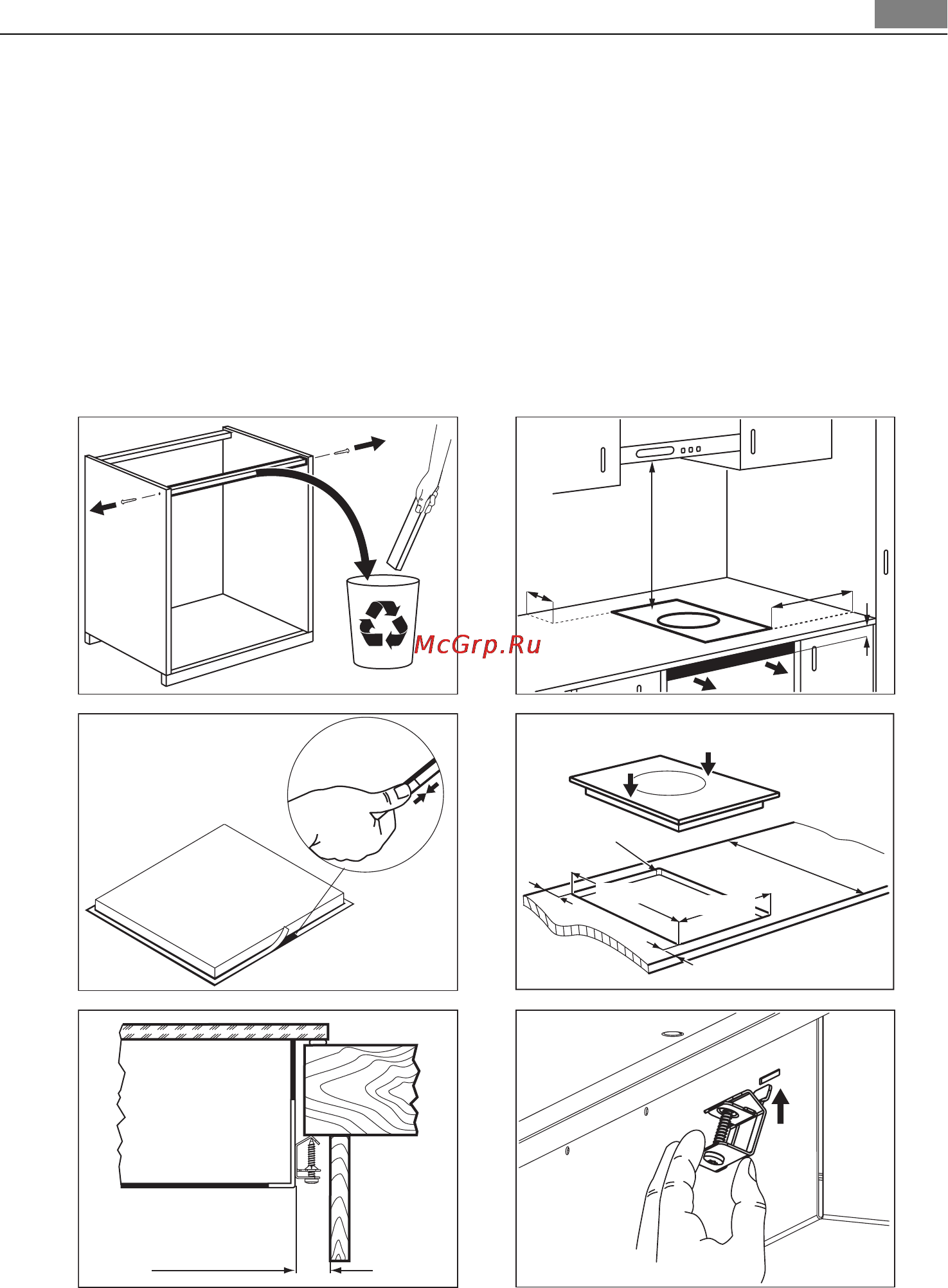 McGrp.Ru