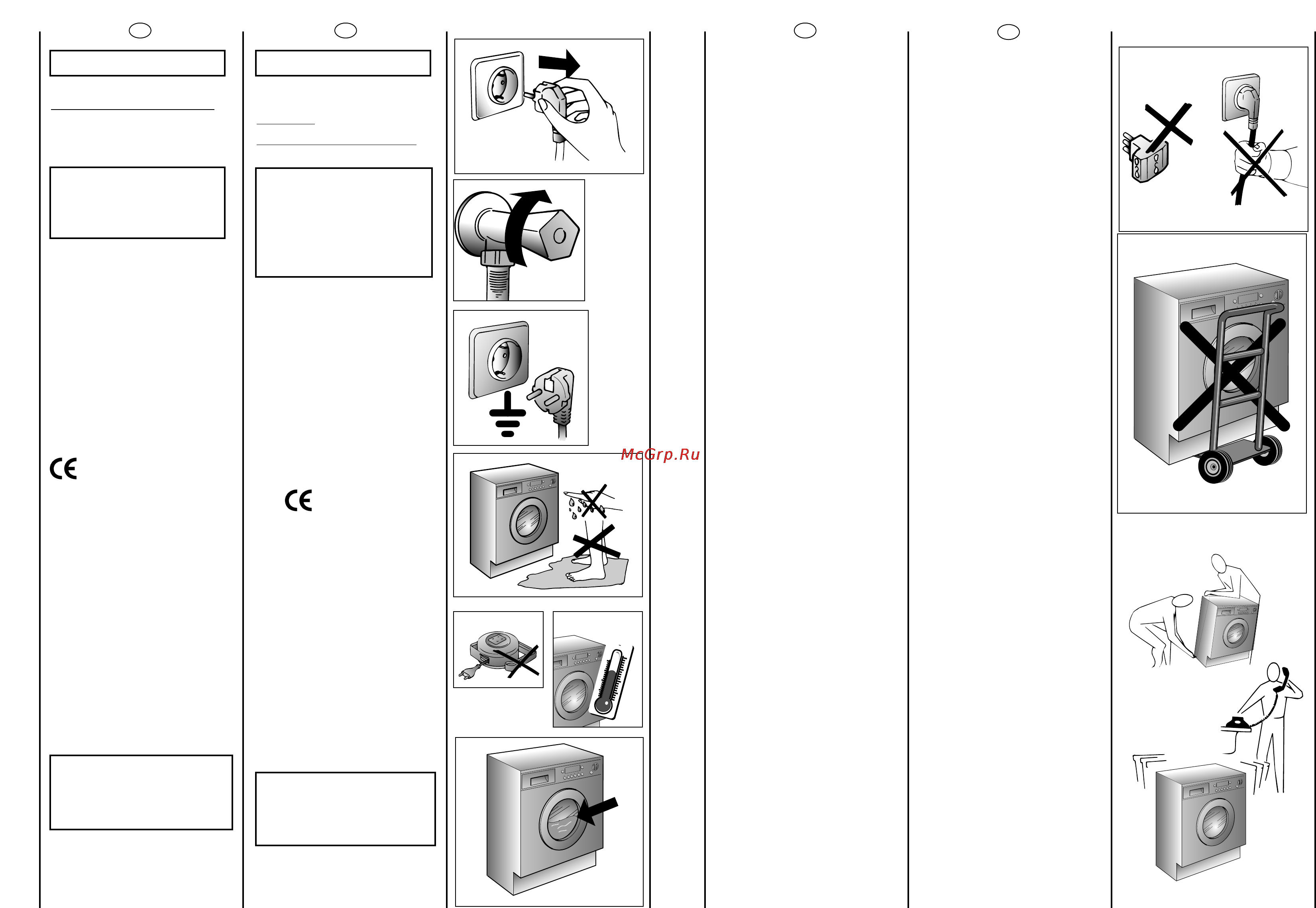 CE

CE

McGrp.Ru