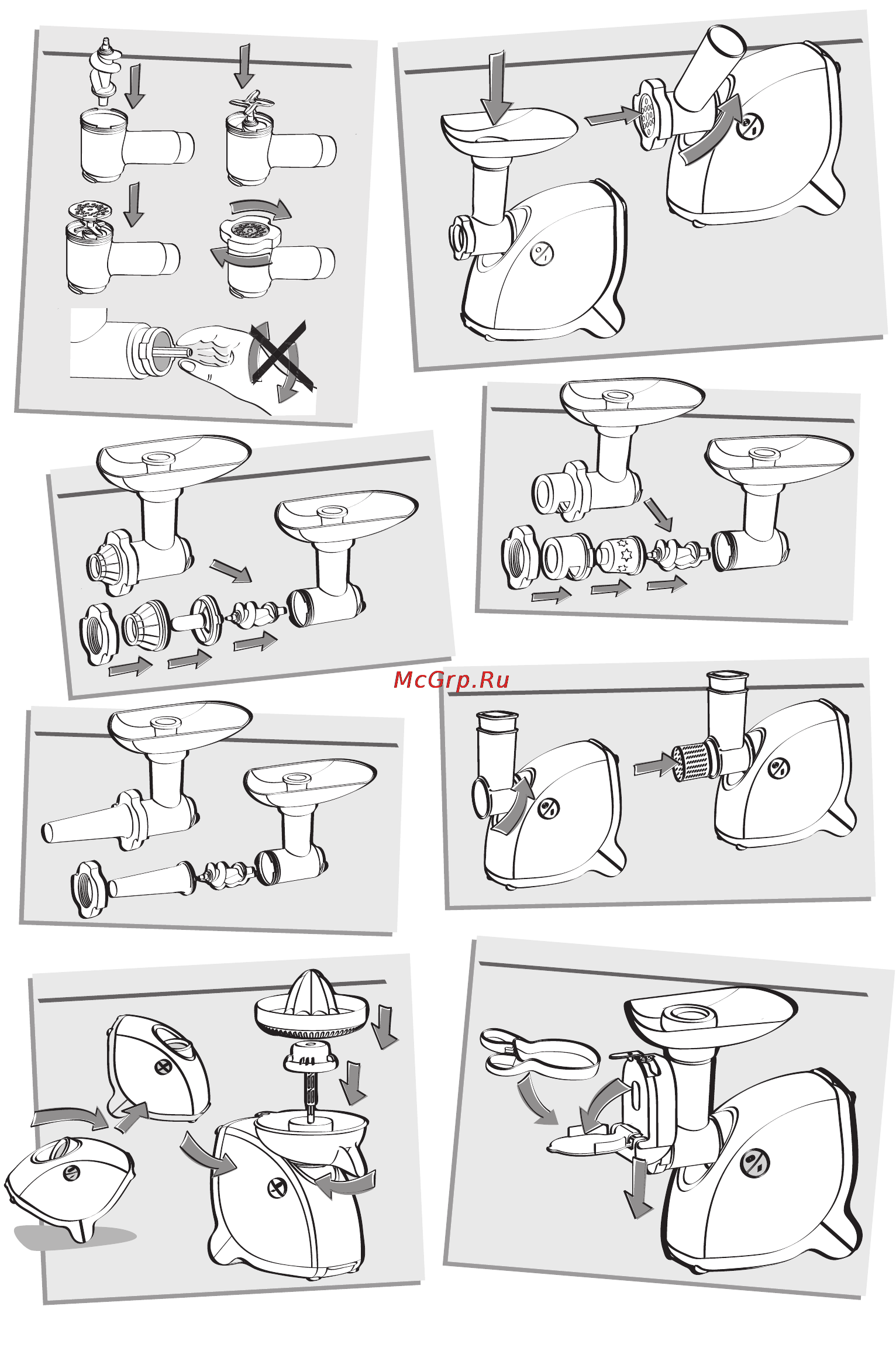 McGrp.Ru