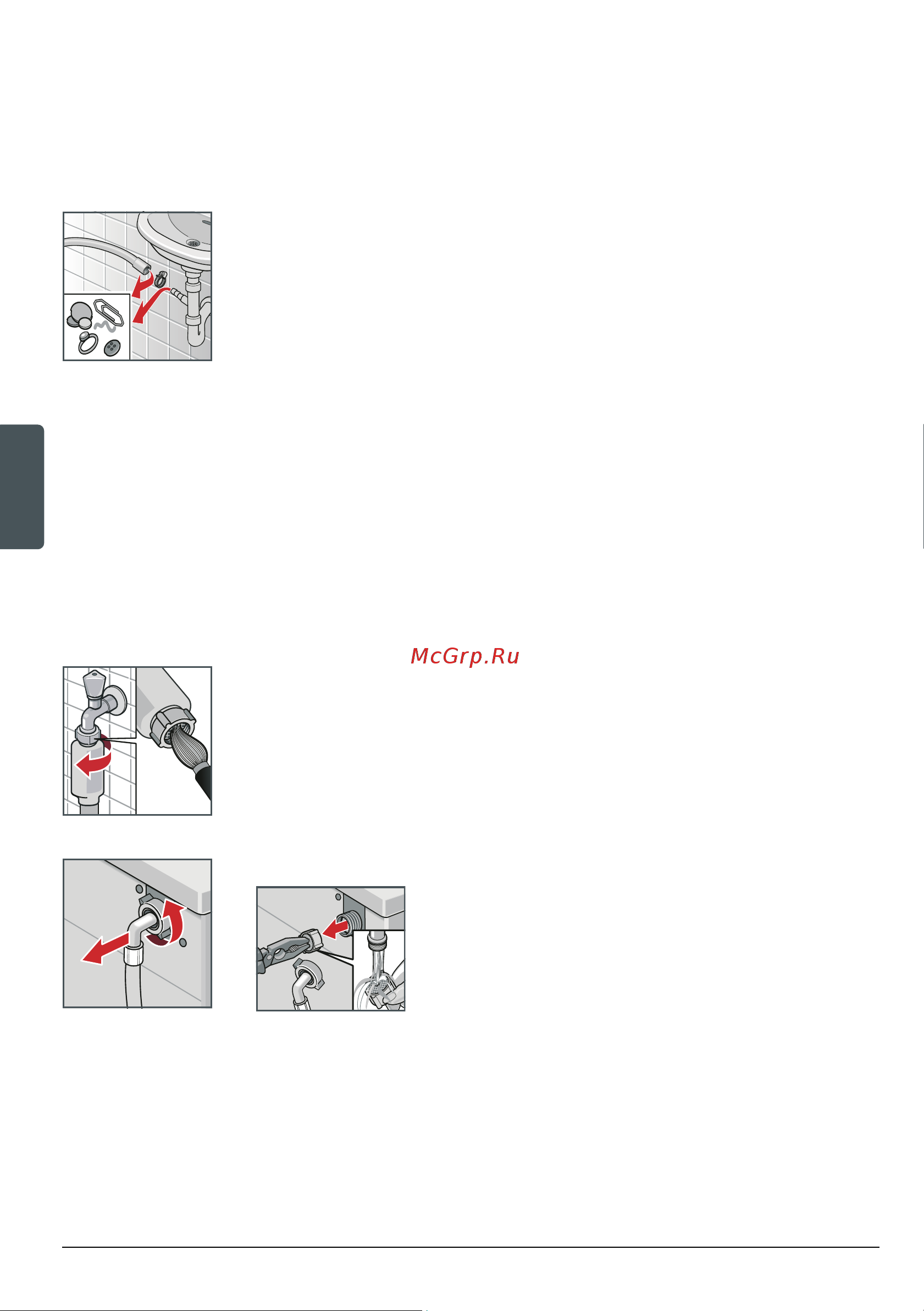 McGrp.Ru