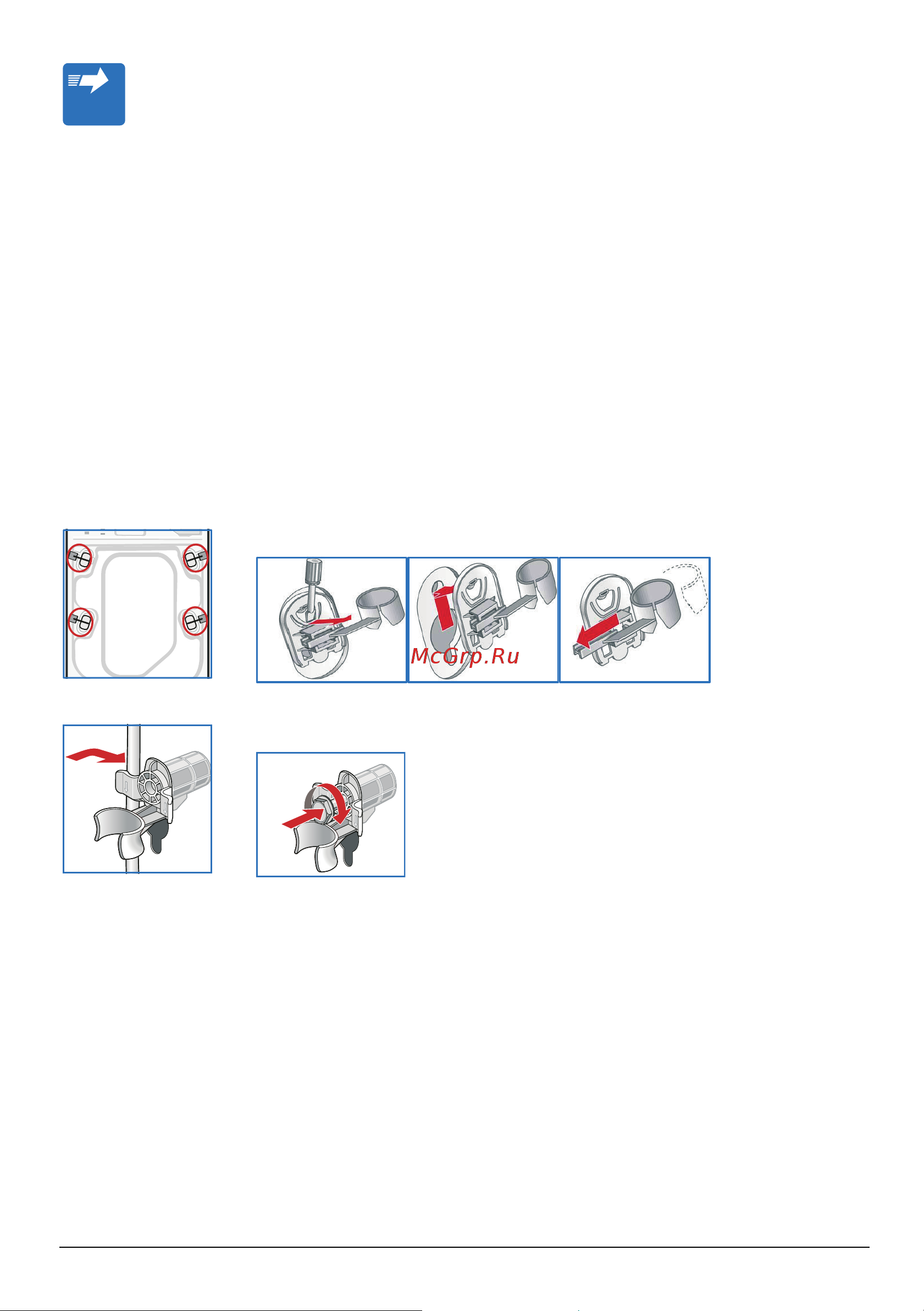 McGrp.Ru