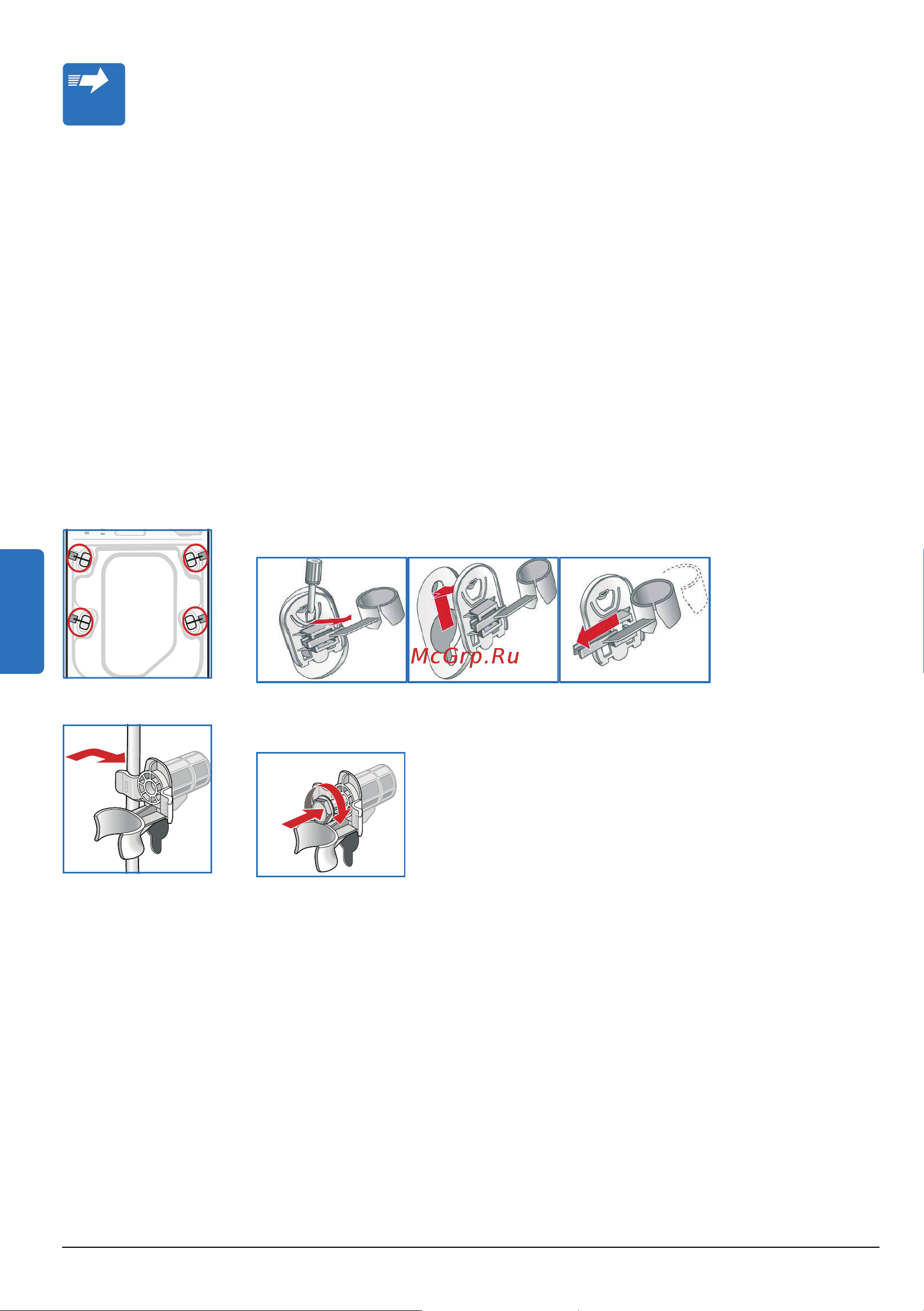 McGrp.Ru