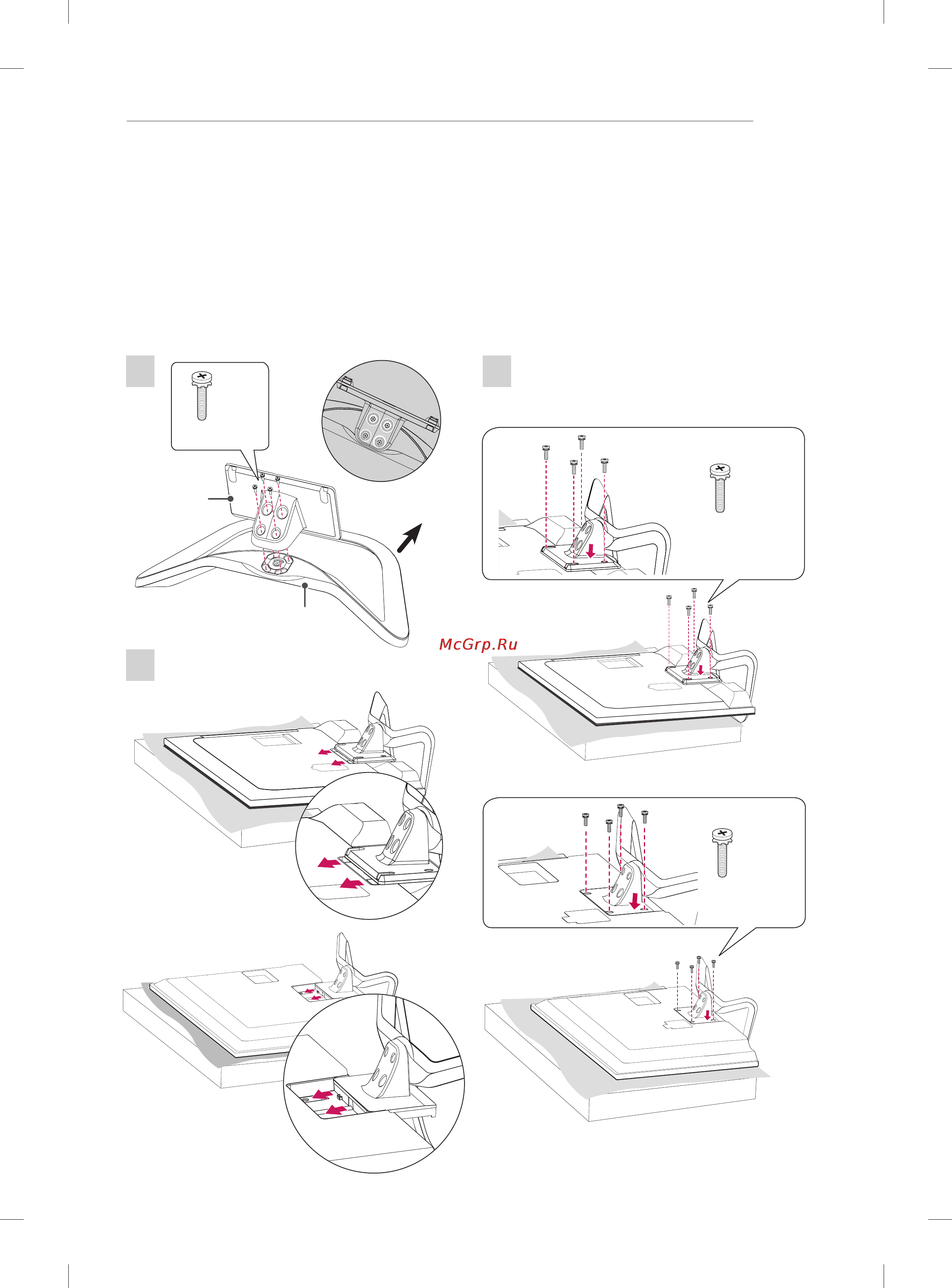 McGrp.Ru