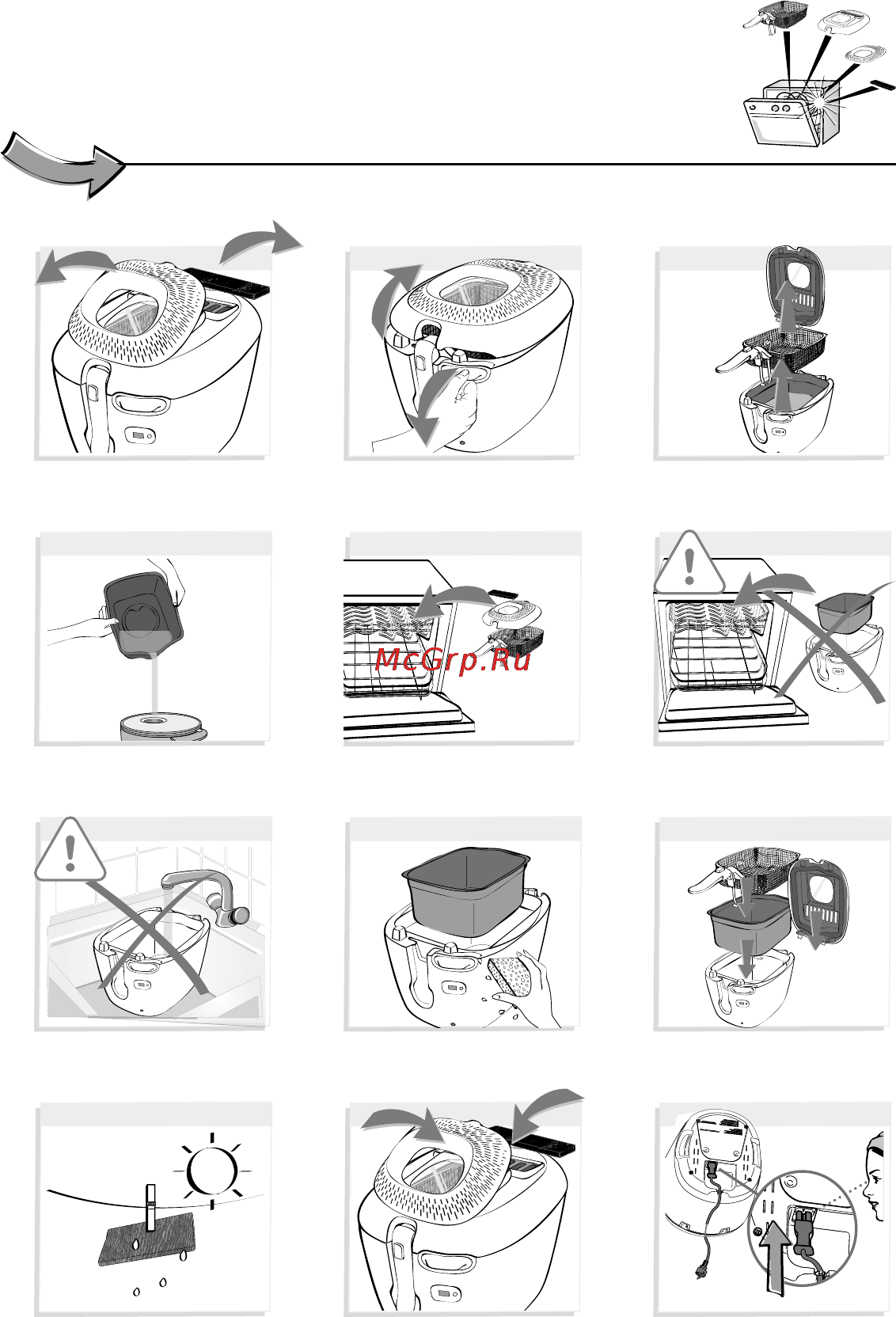 McGrp.Ru