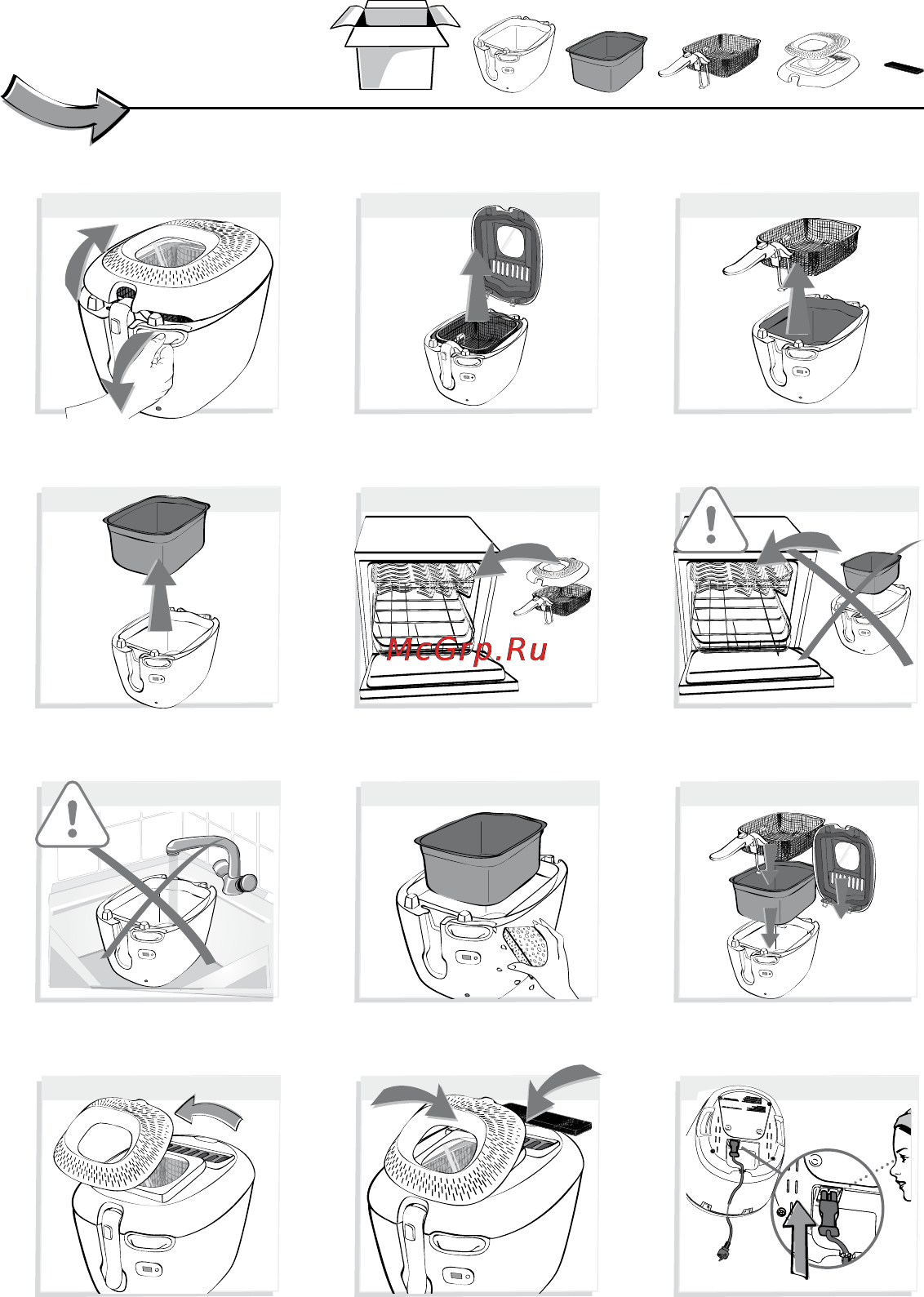 McGrp.Ru