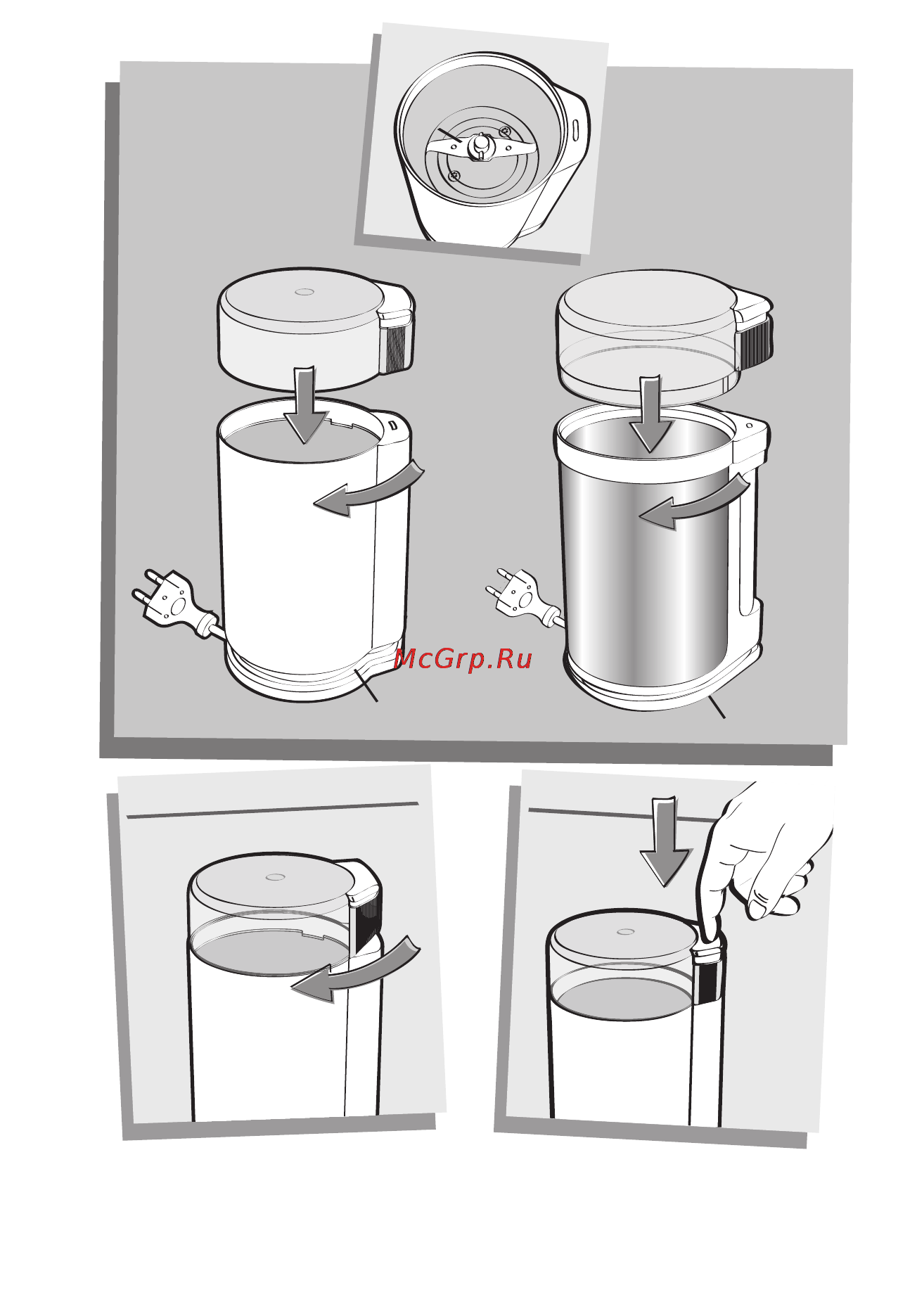 McGrp.Ru