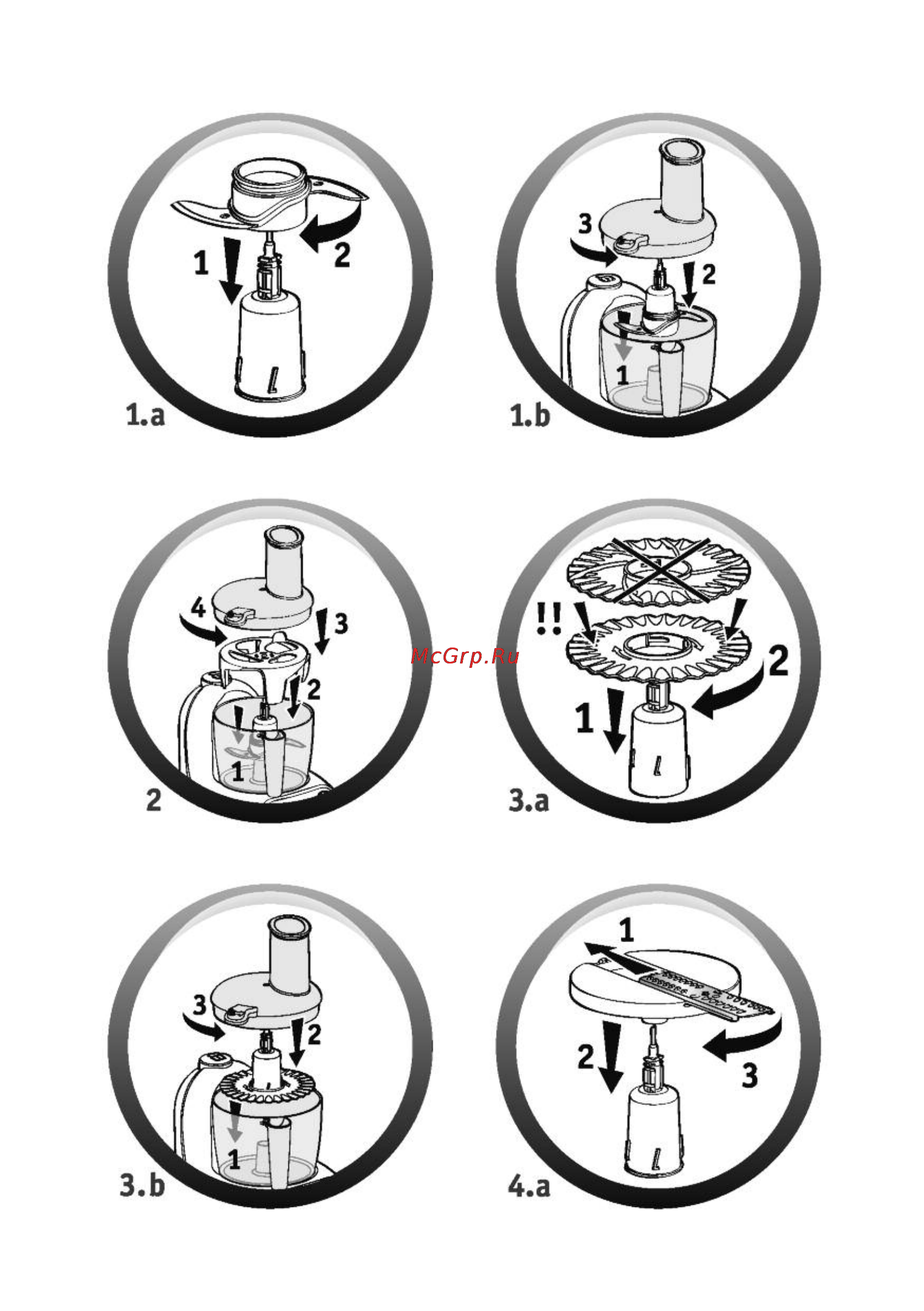 1
2
1.a

3
2
1
1.b

4
3
2
1
2

McGrp.Ru

!!
2
1
3.a

3
2
1
3.b

1
2
3
4.a