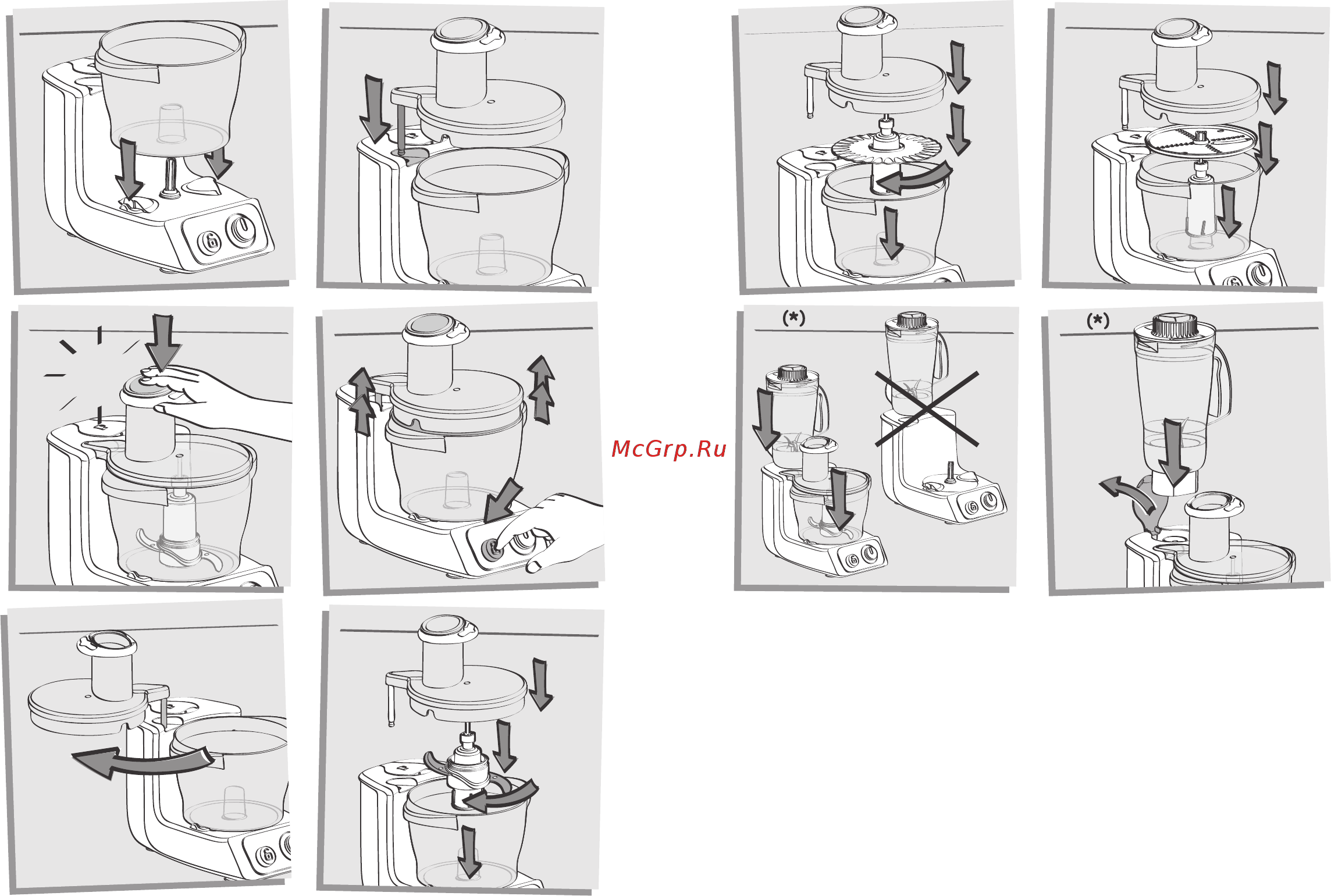 McGrp.Ru

(*)

(*)