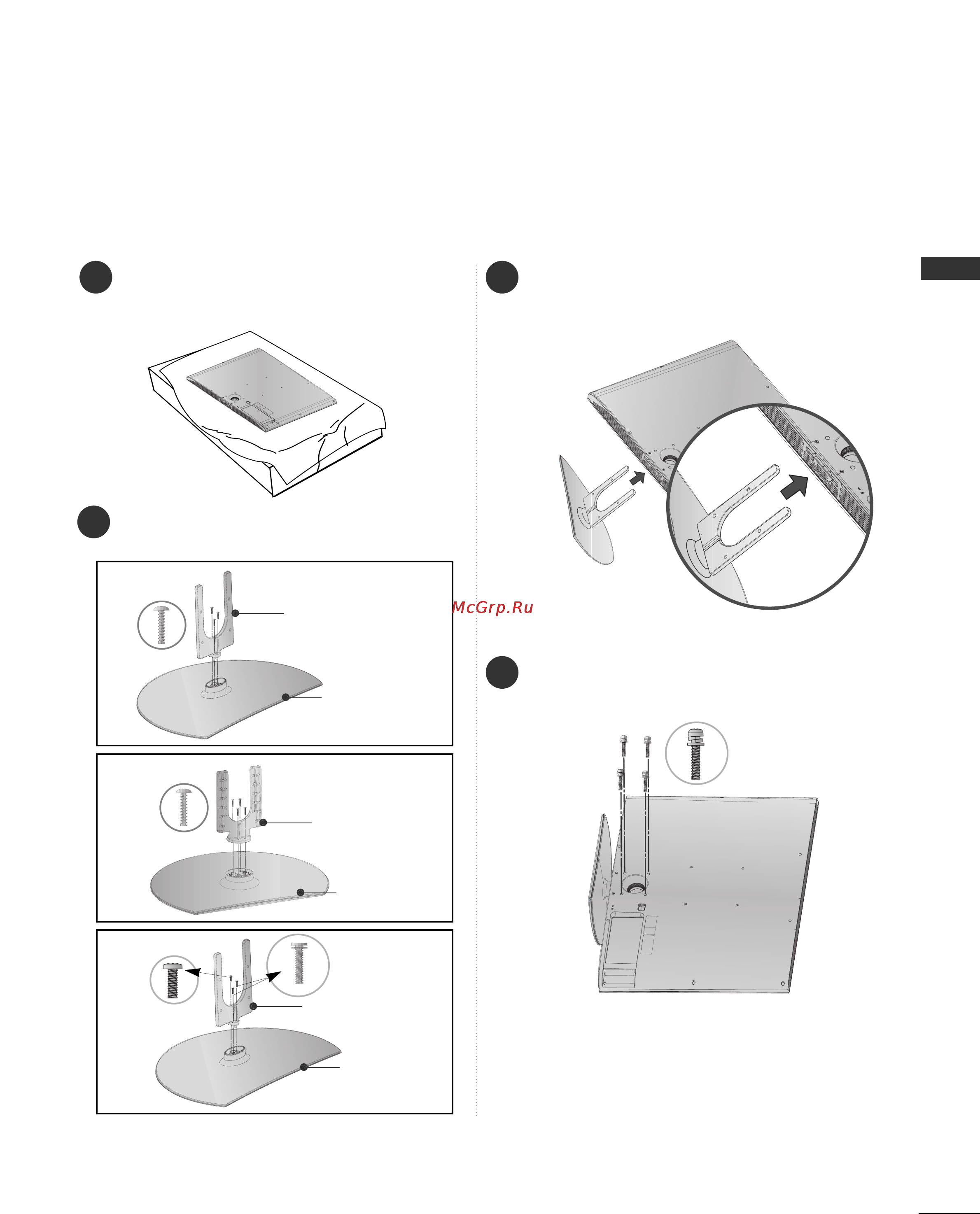 McGrp.Ru