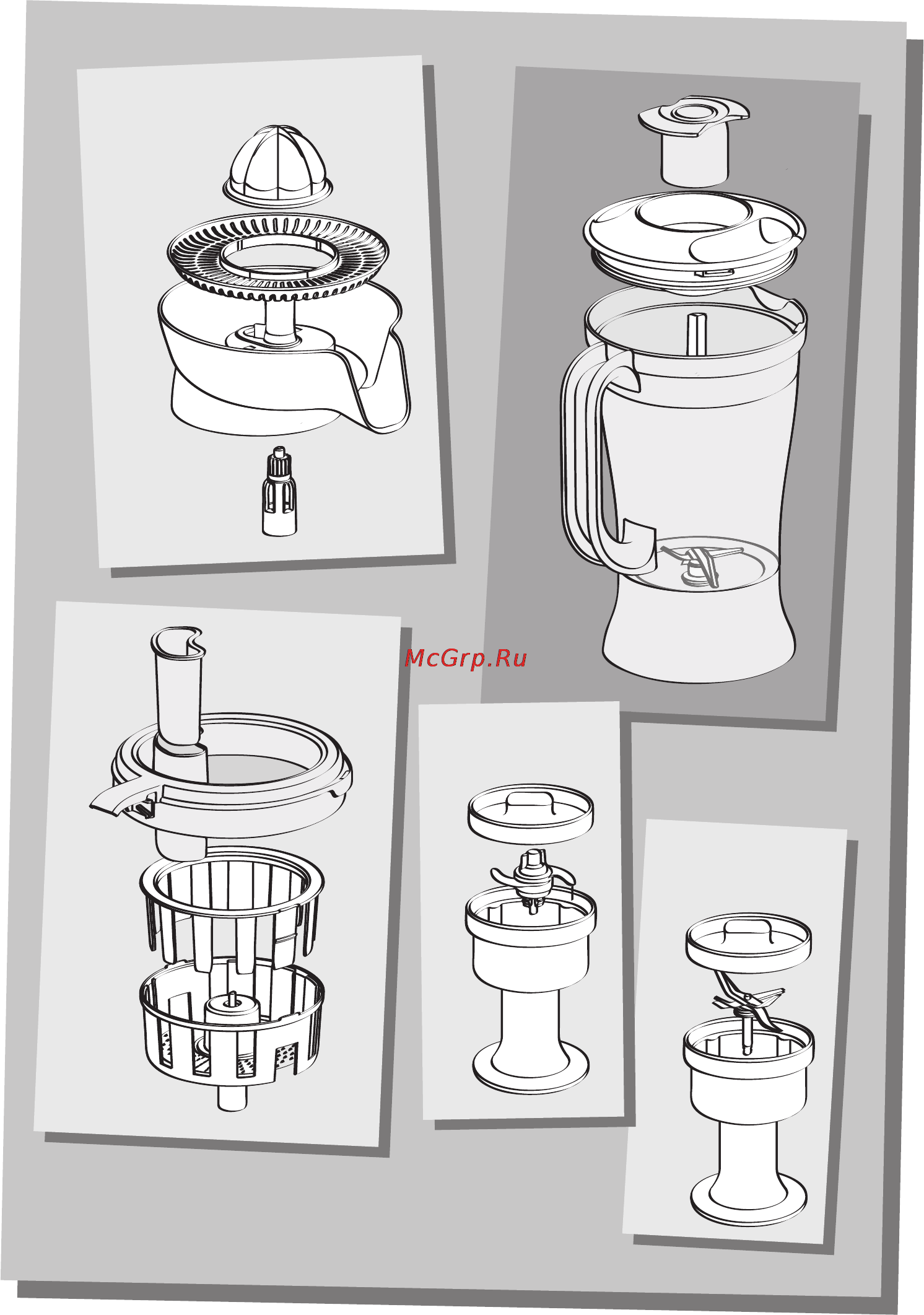 McGrp.Ru