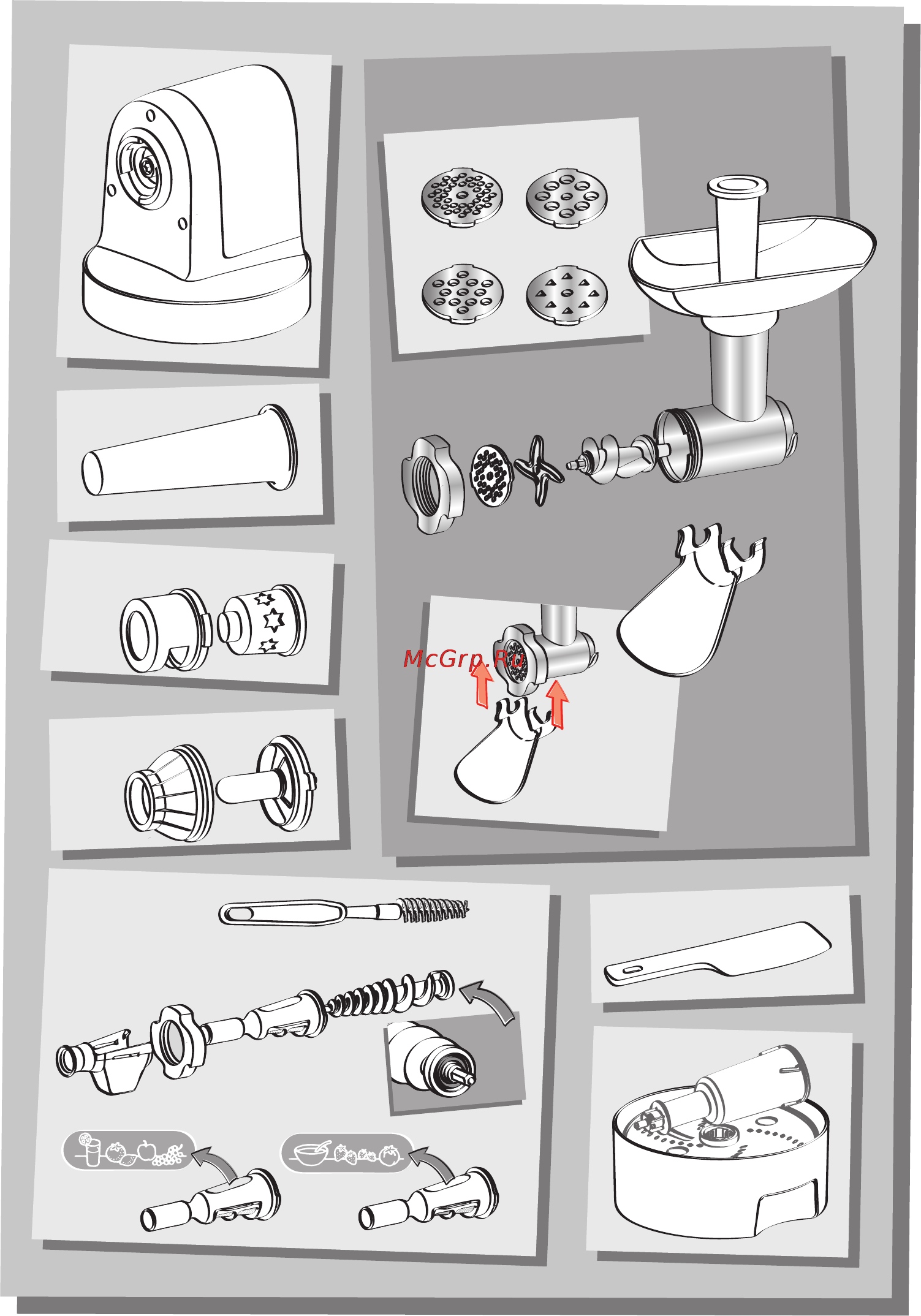 McGrp.Ru