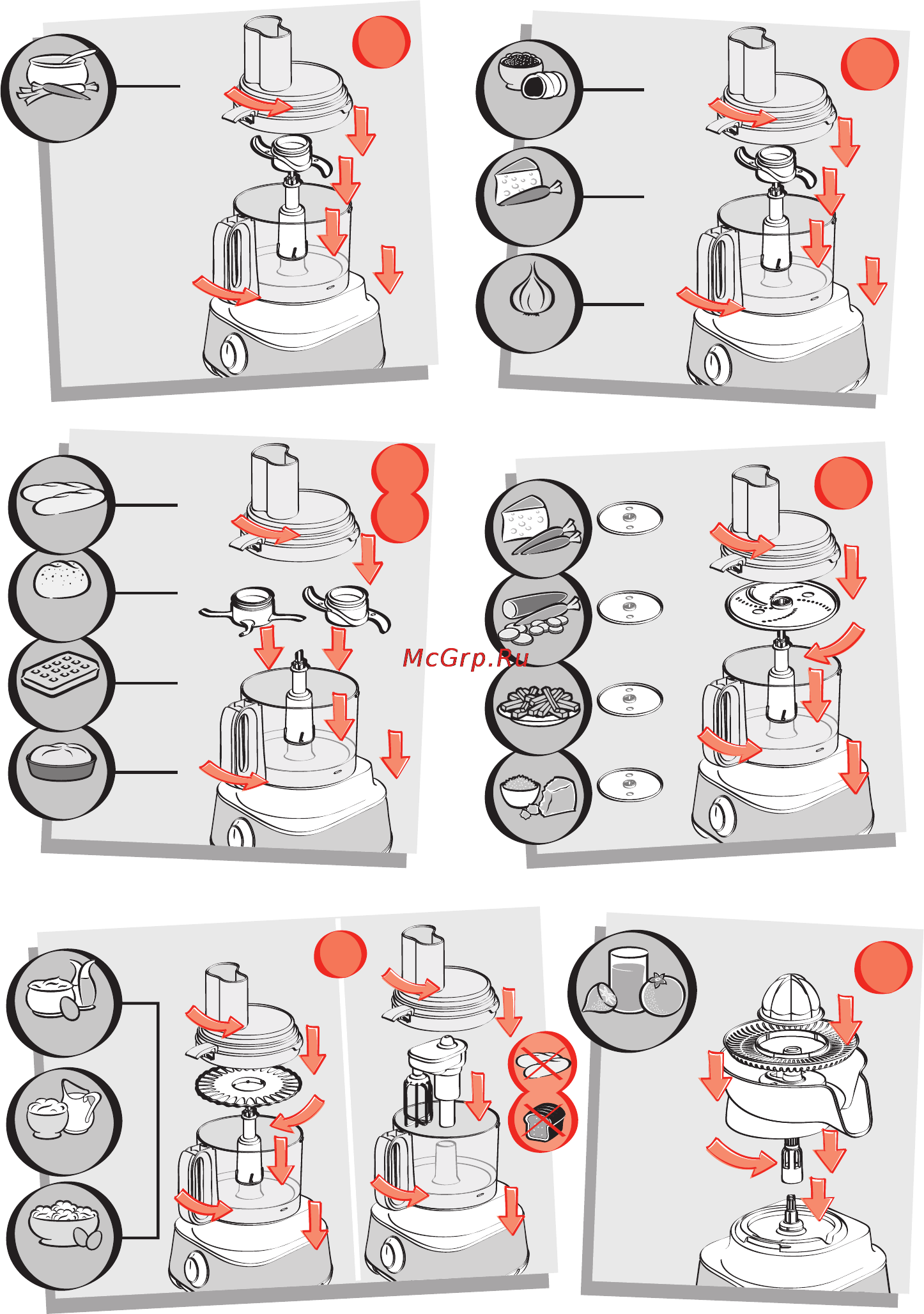 McGrp.Ru