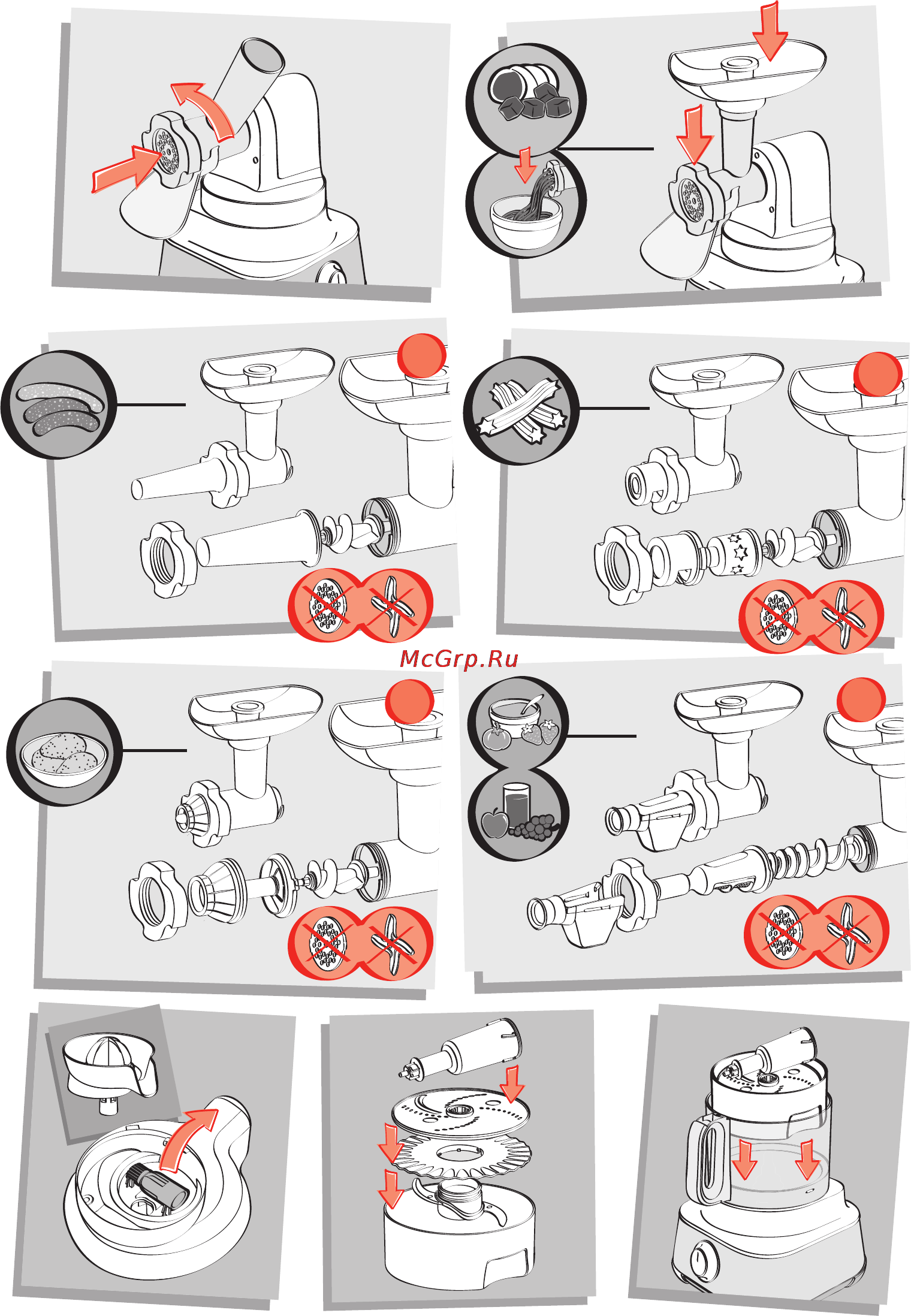 McGrp.Ru