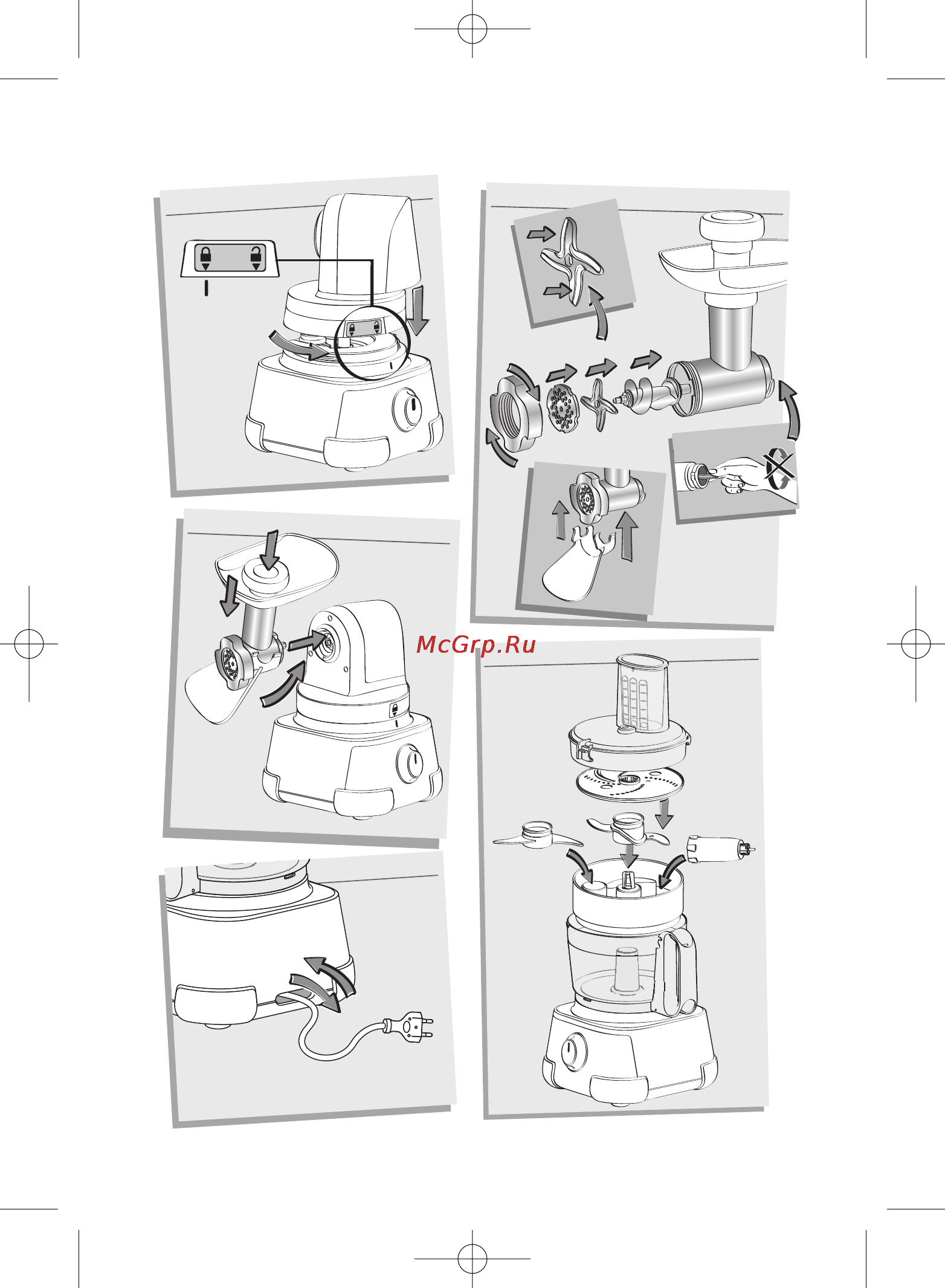 McGrp.Ru