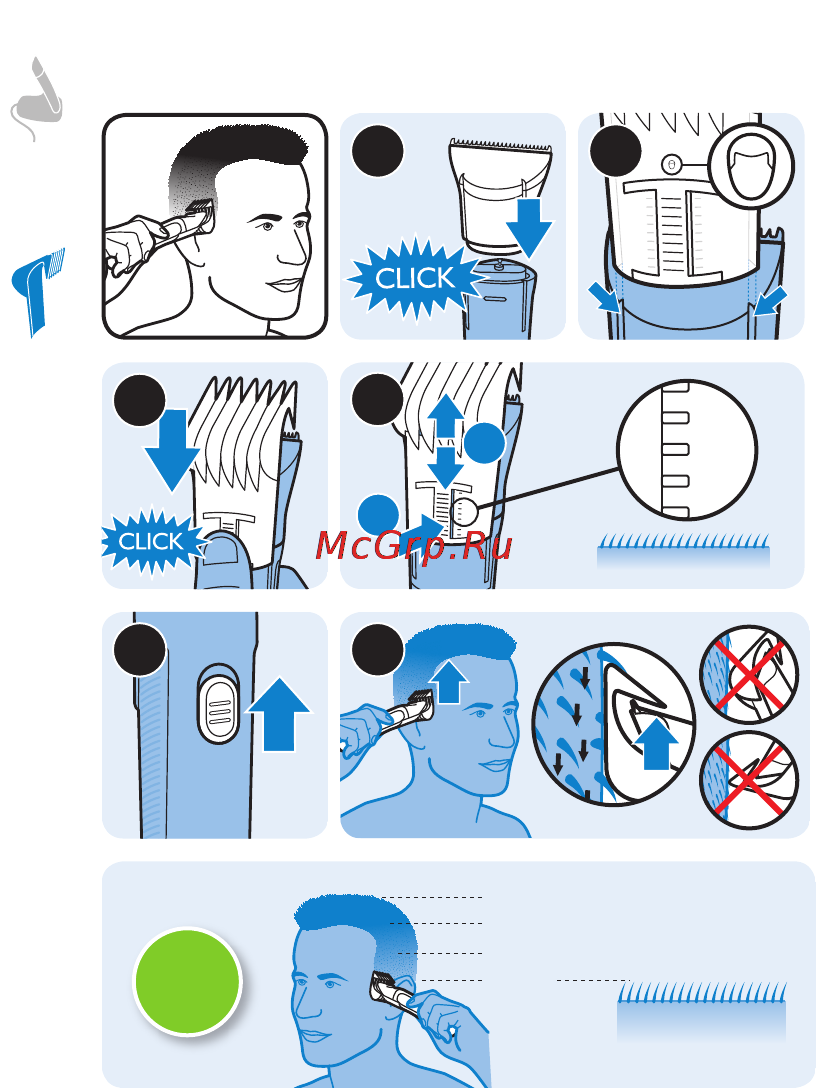 CLICK

CLICK

McGrp.Ru