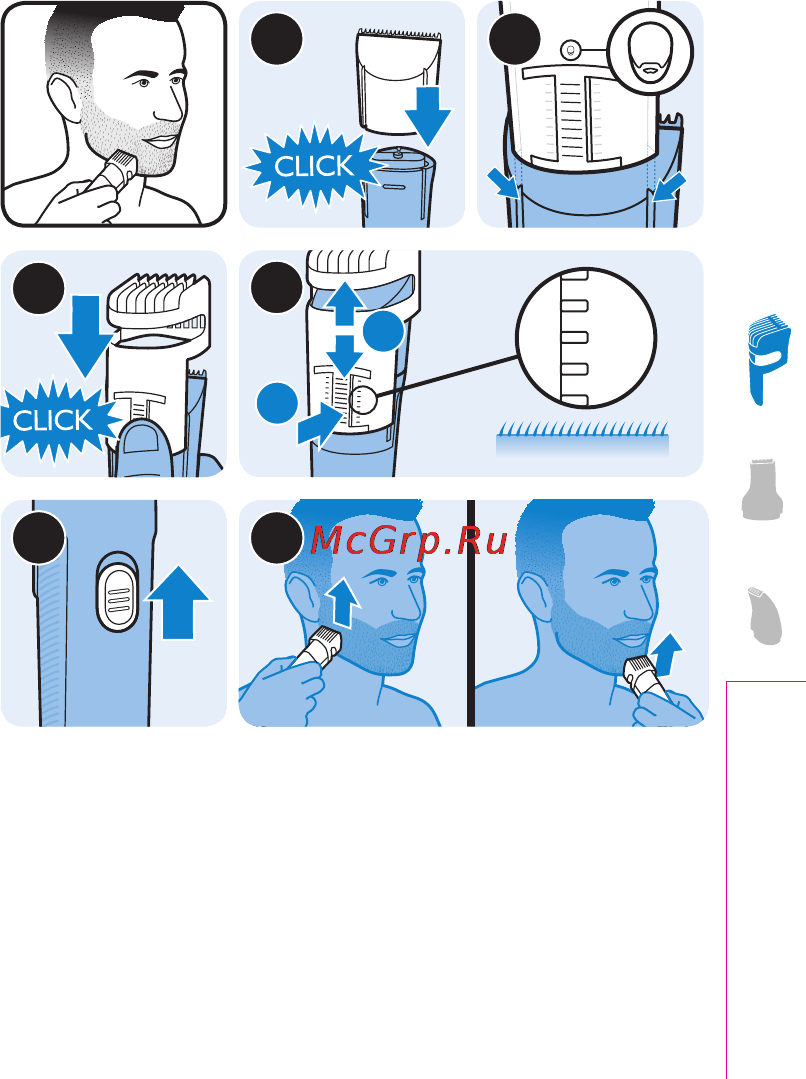 CLICK

CLICK

McGrp.Ru