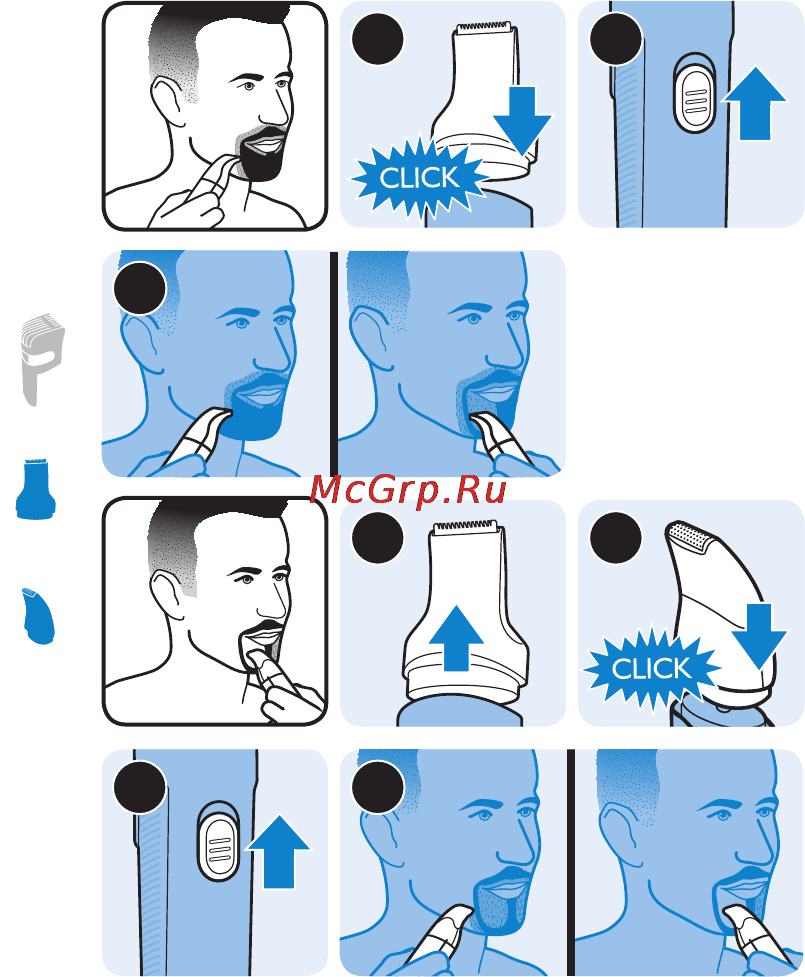 CLICK

McGrp.Ru

CLICK