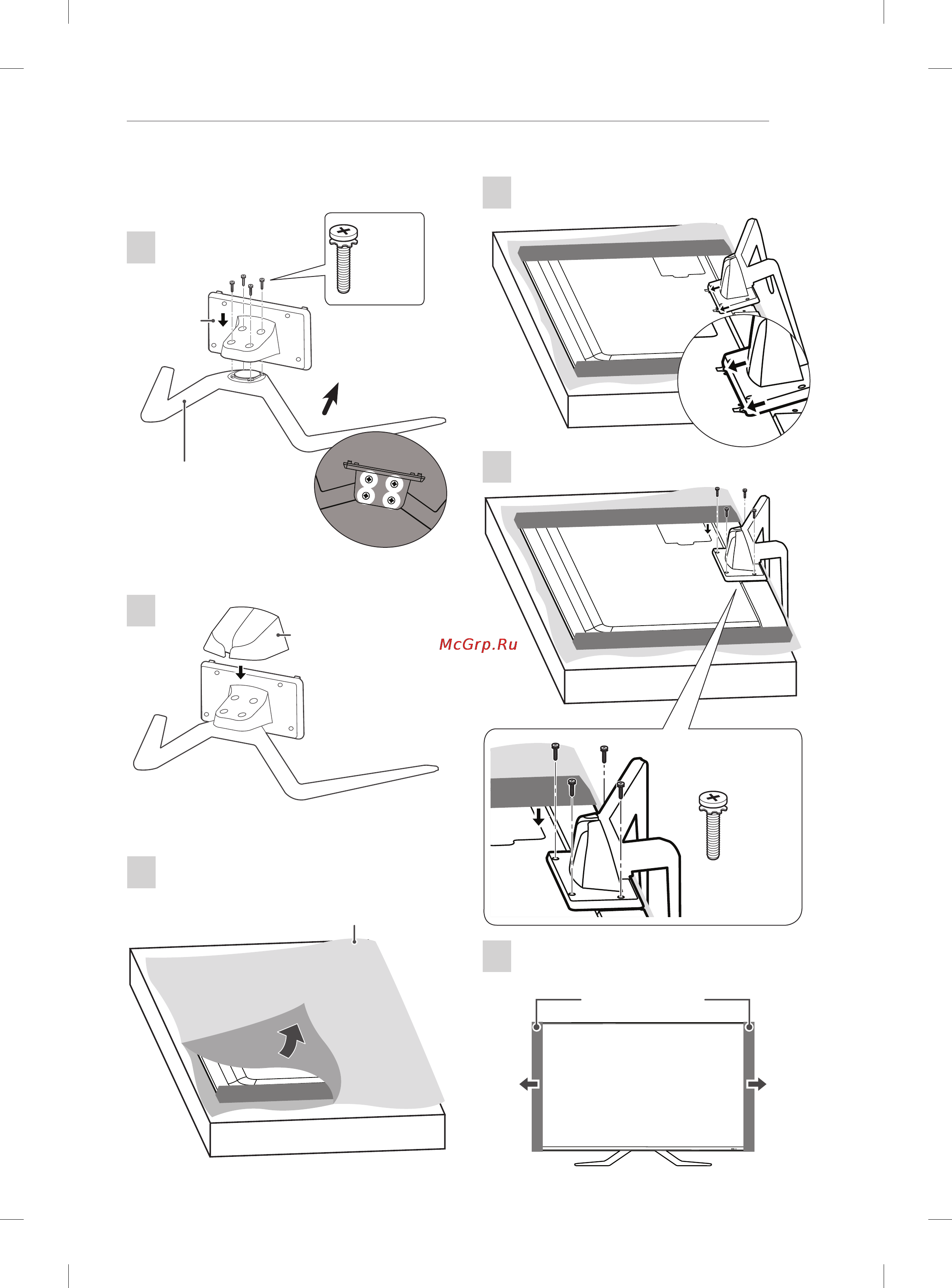 McGrp.Ru