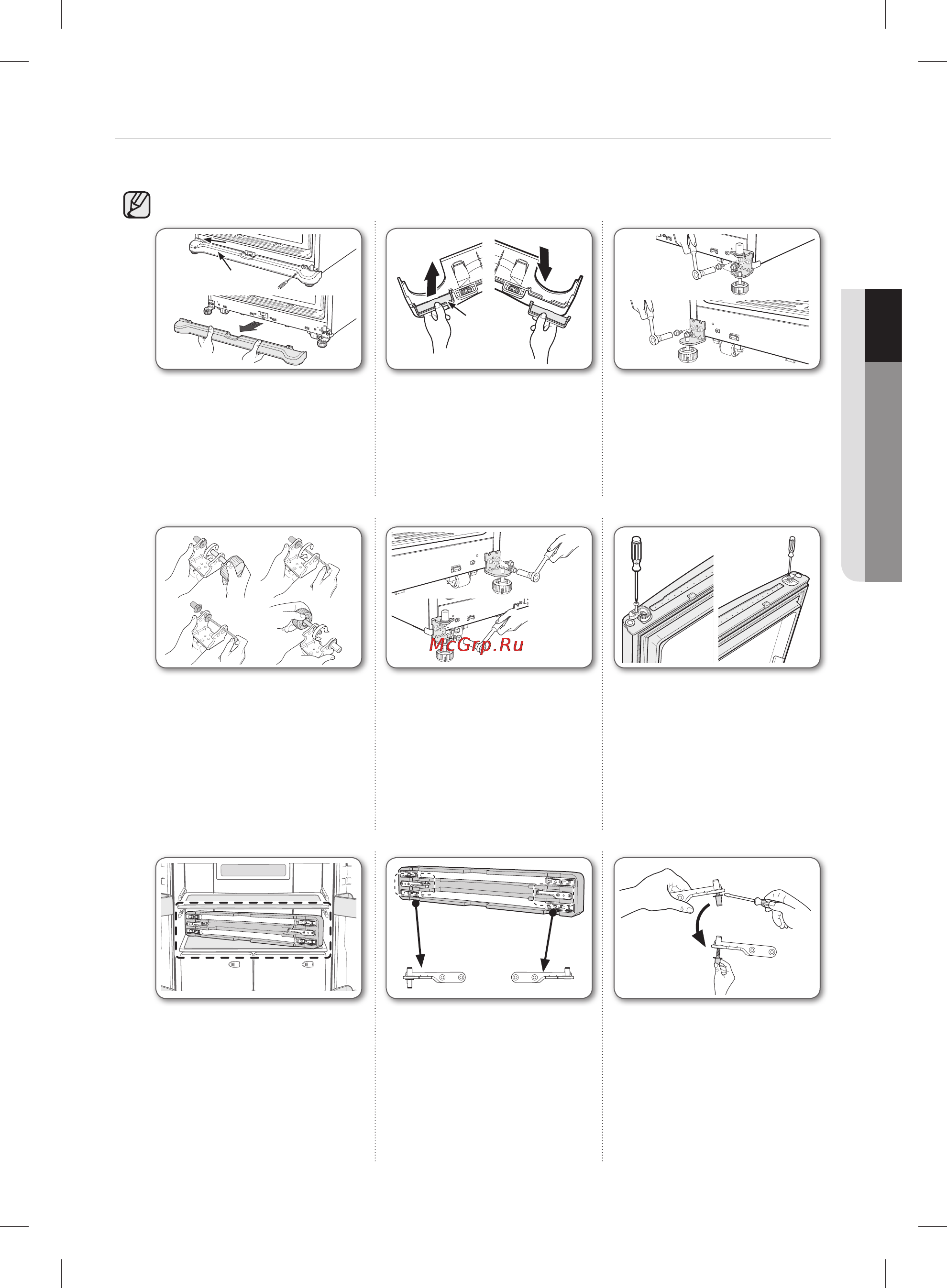 McGrp.Ru