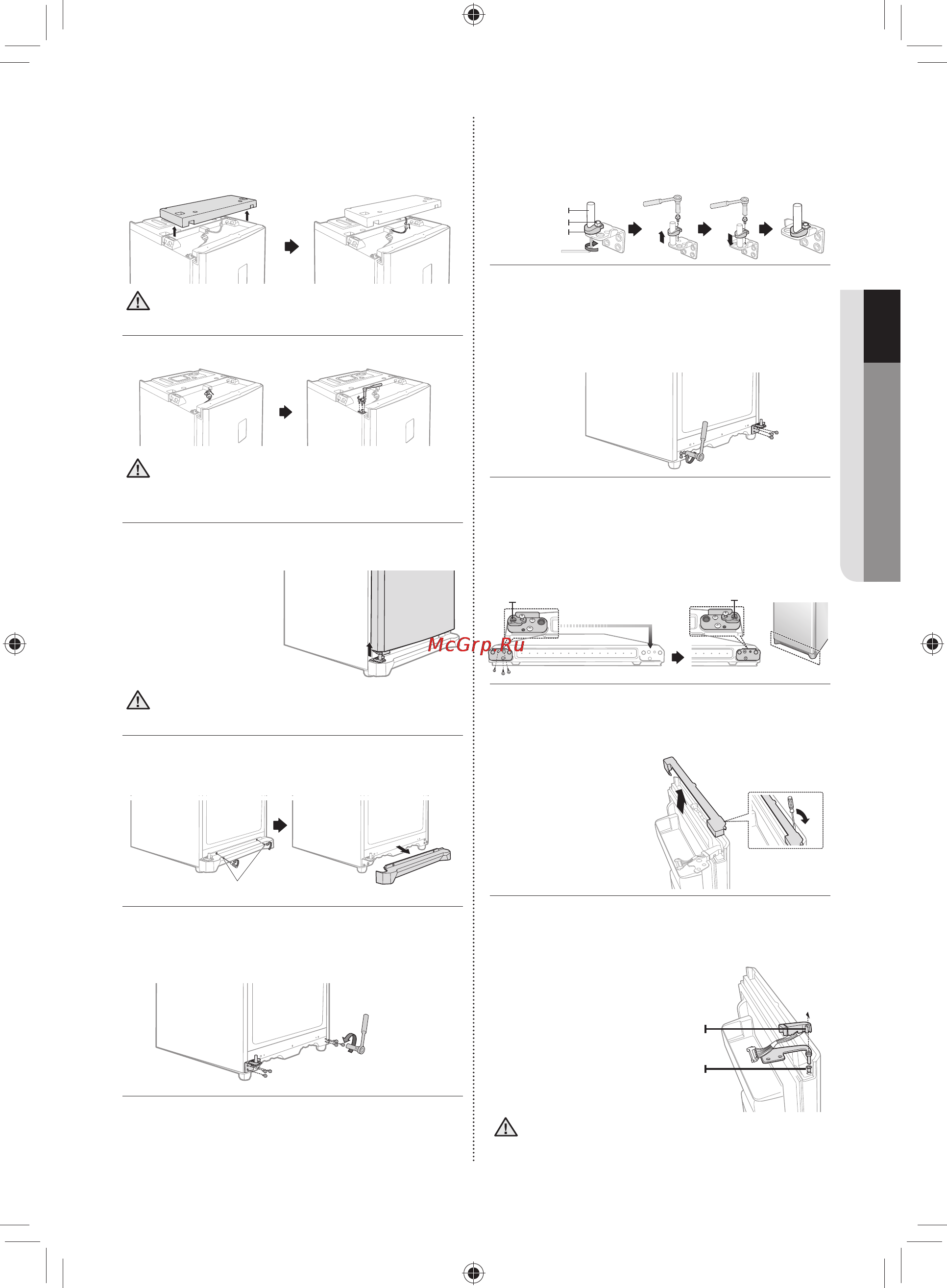 McGrp.Ru