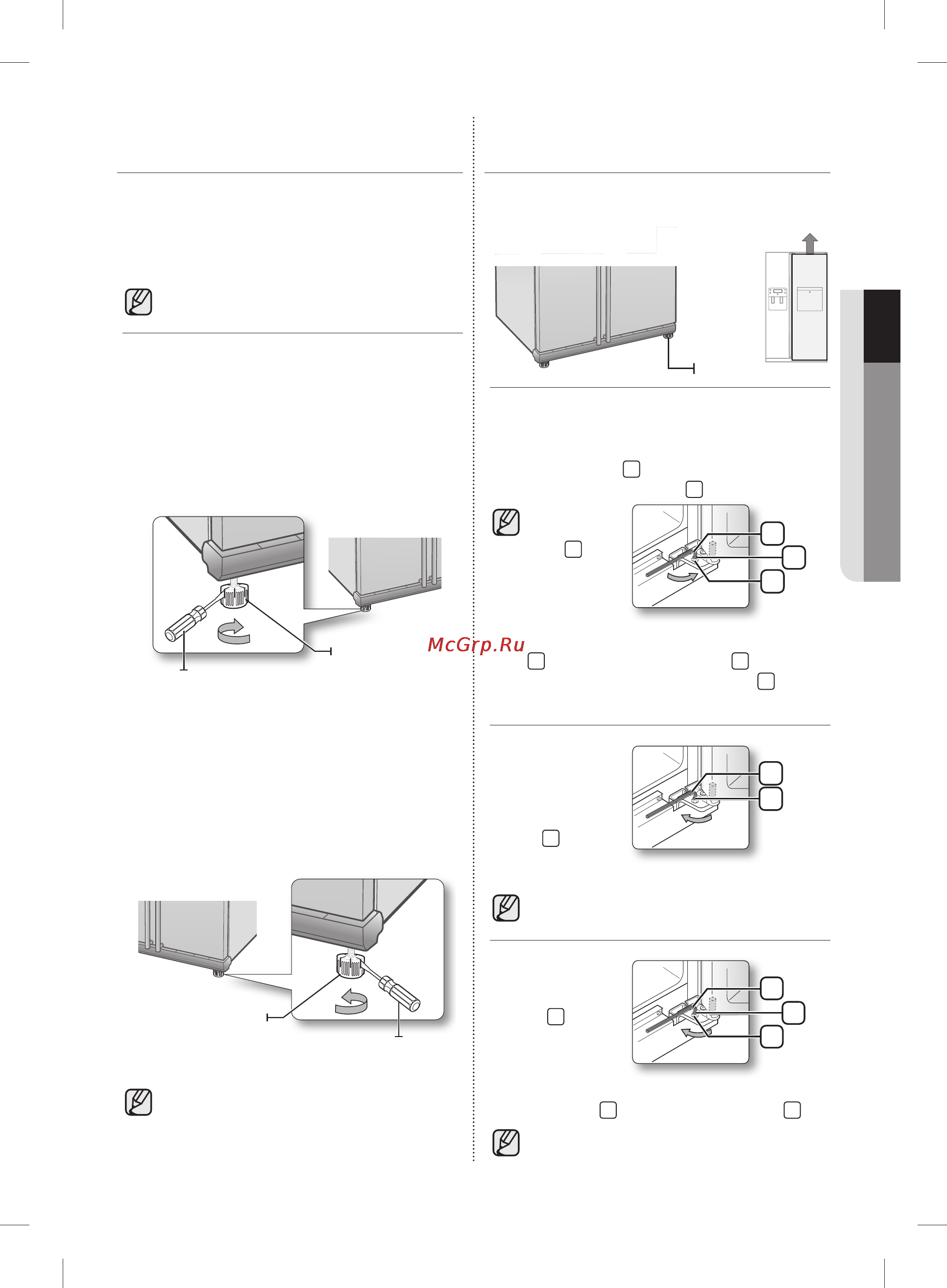 McGrp.Ru