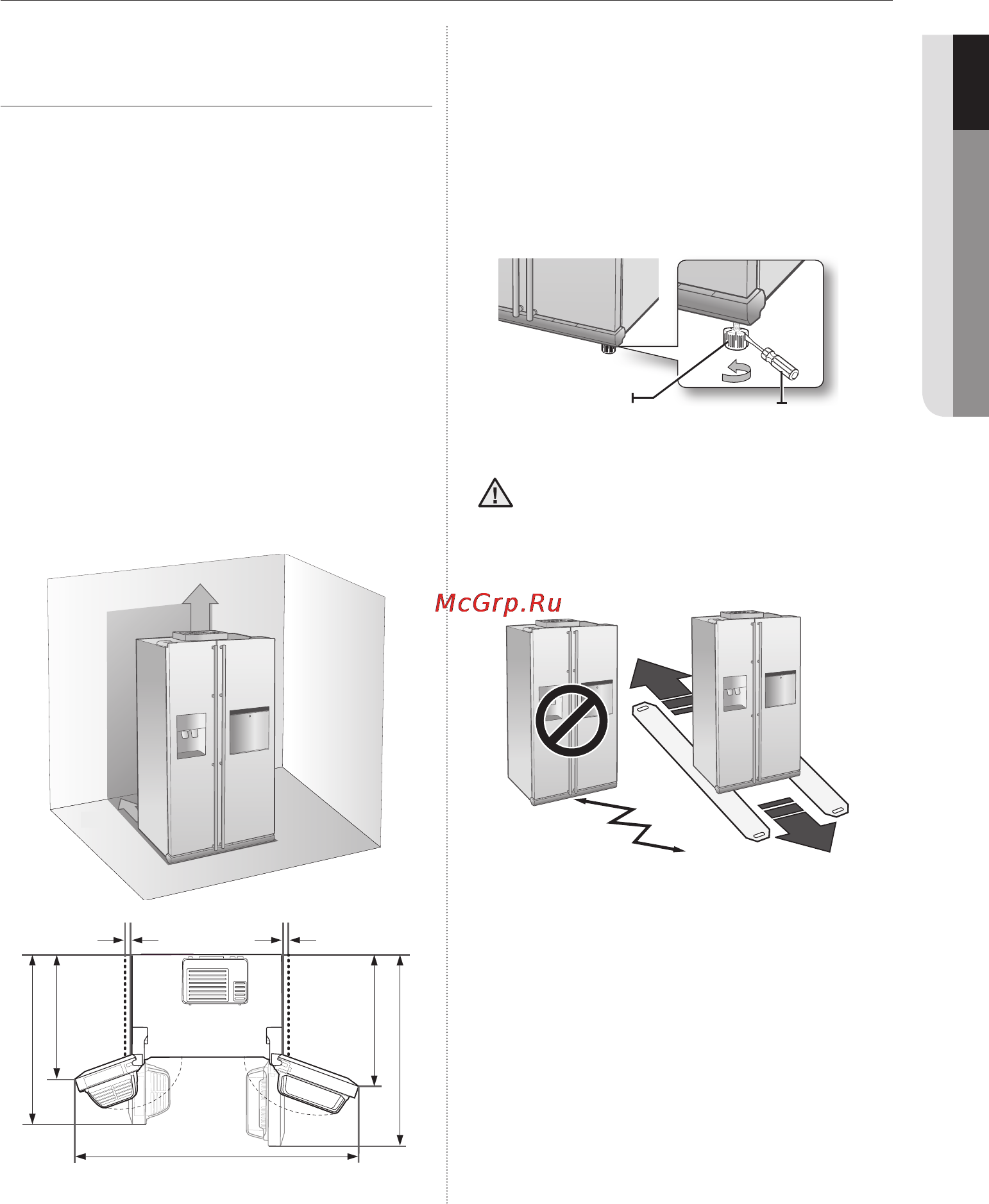 McGrp.Ru