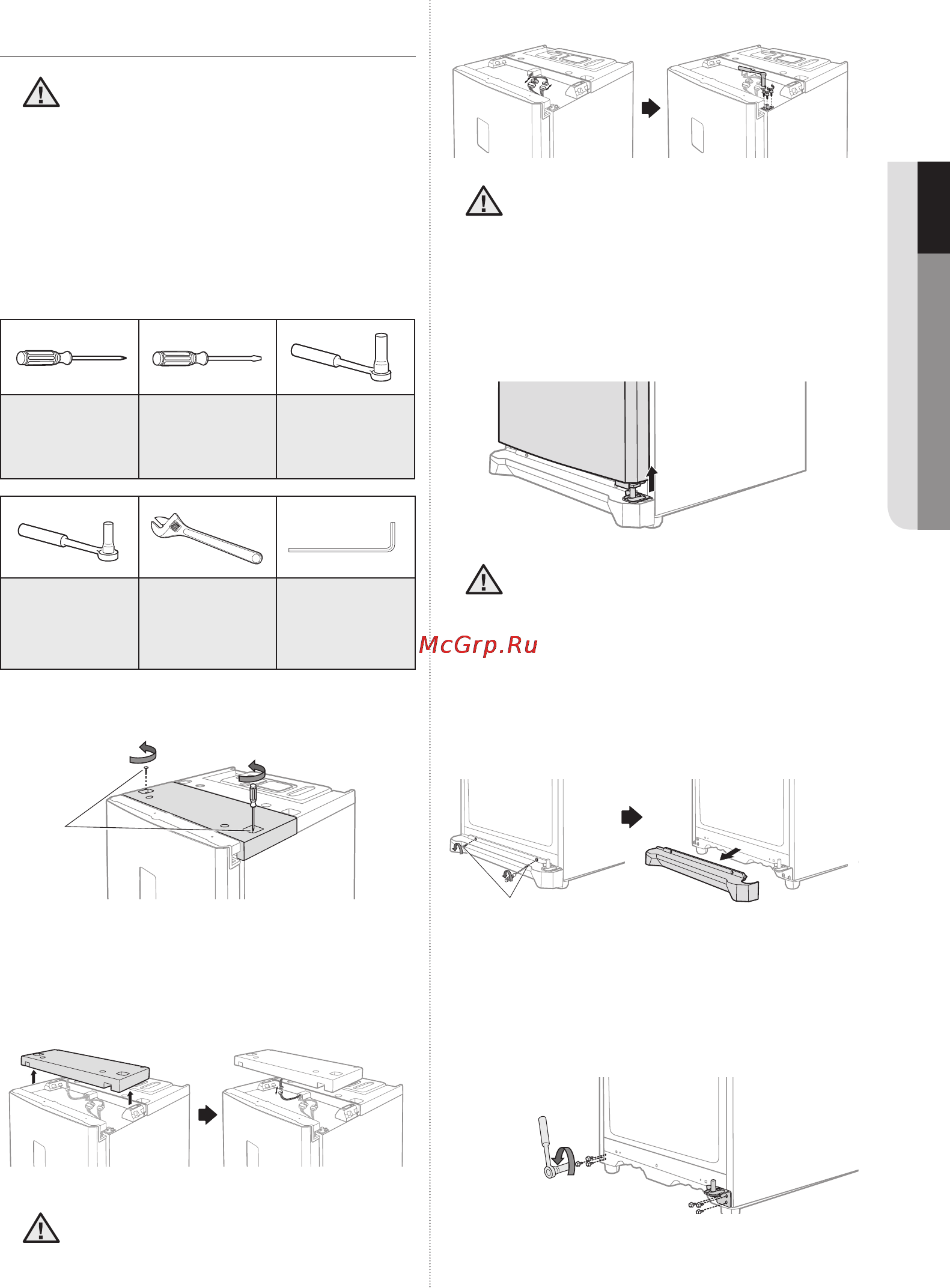 McGrp.Ru