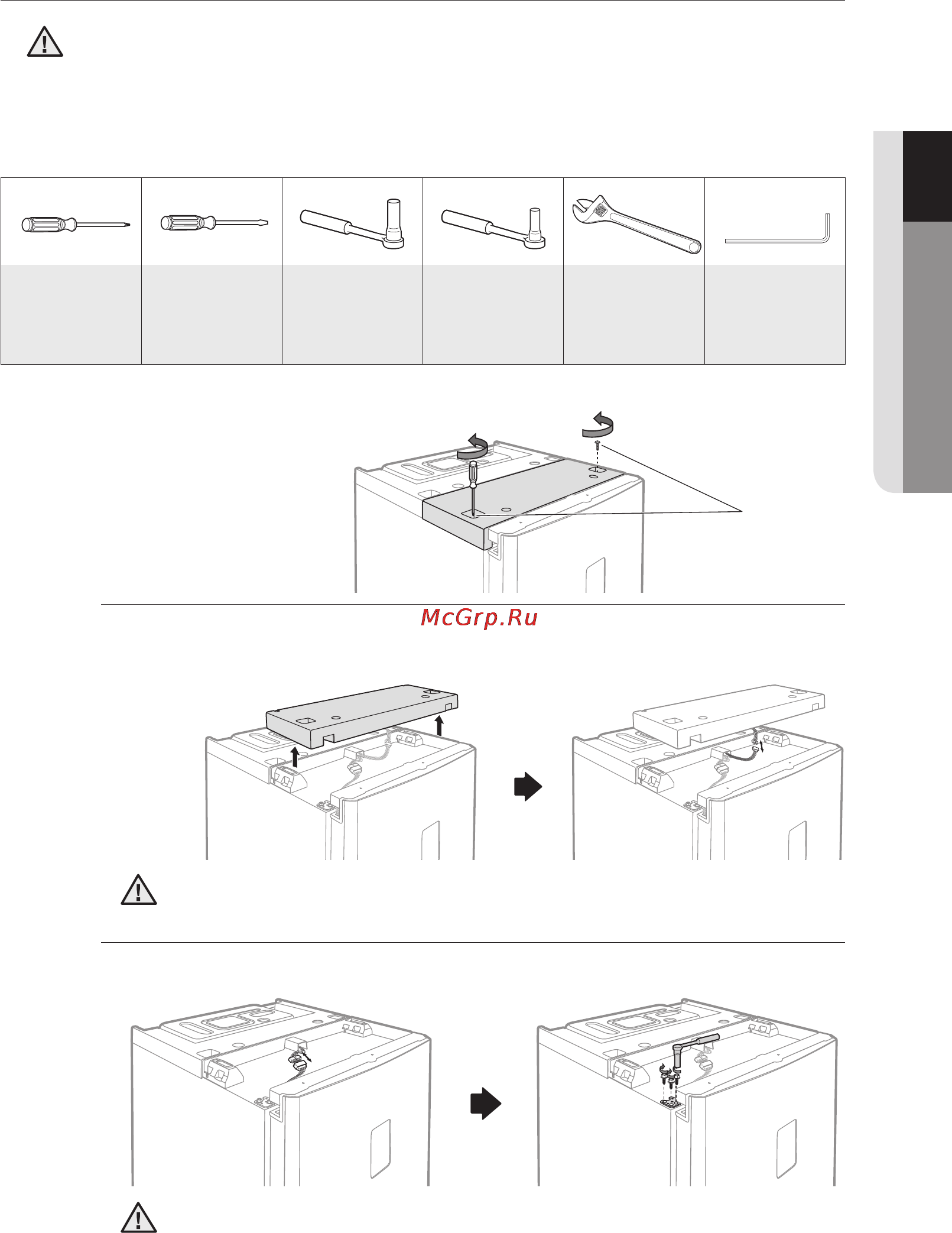 McGrp.Ru