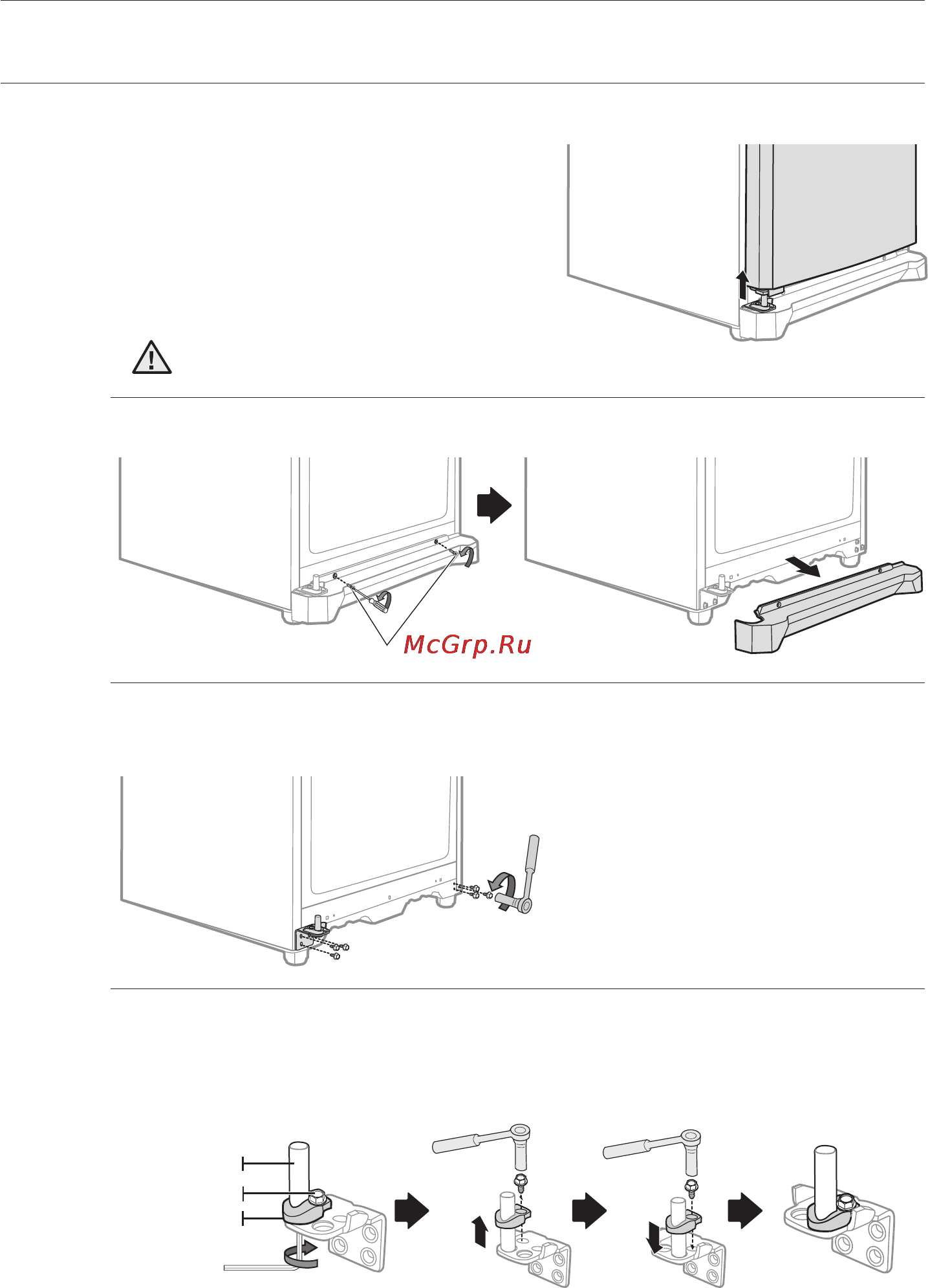 McGrp.Ru