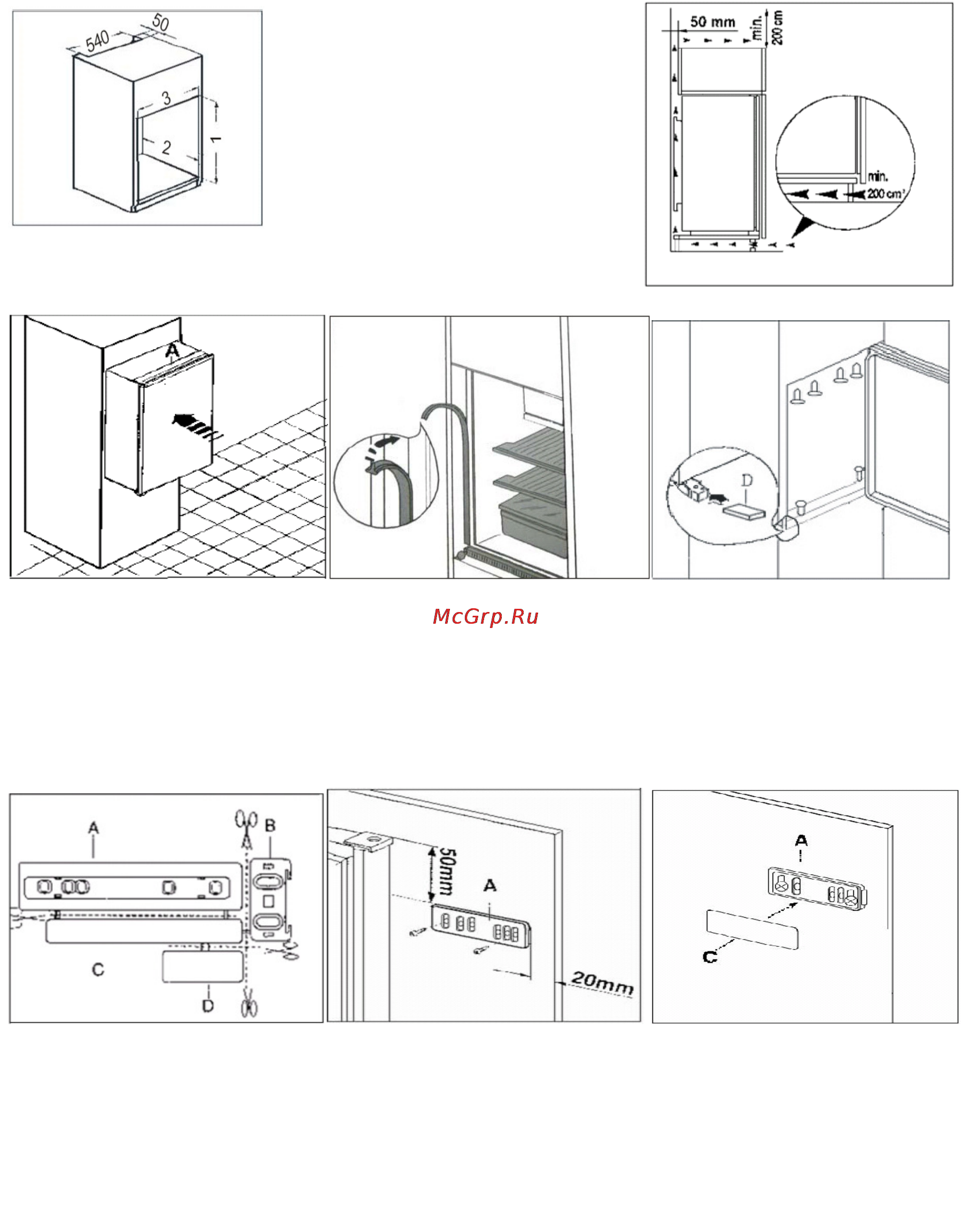 540
50
3
2
1

50 mm
min.
200 cm
min.
200 cm²

A

D

McGrp.Ru

A
B
C
D

50mm
A
20mm

A
C