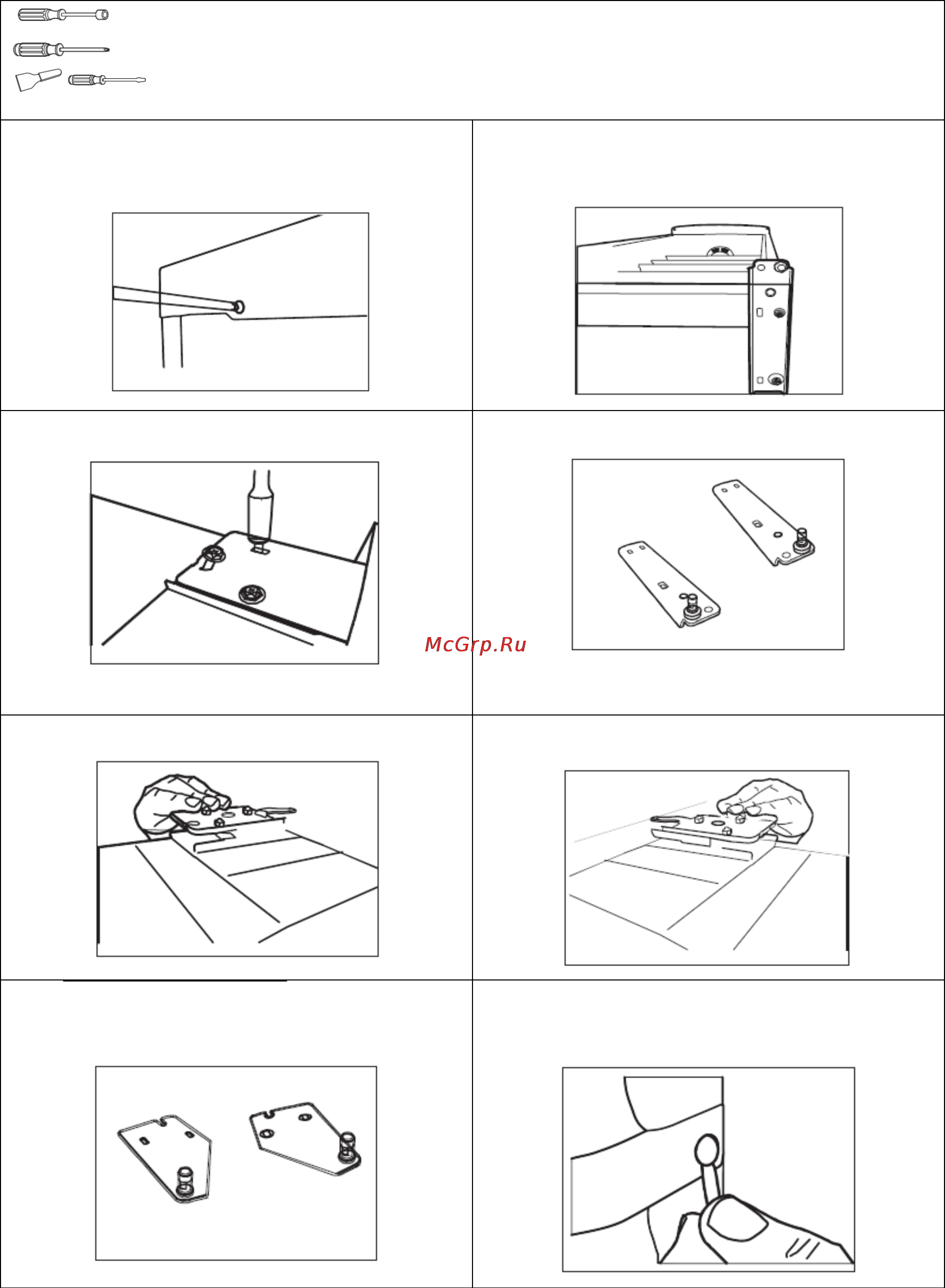 McGrp.Ru