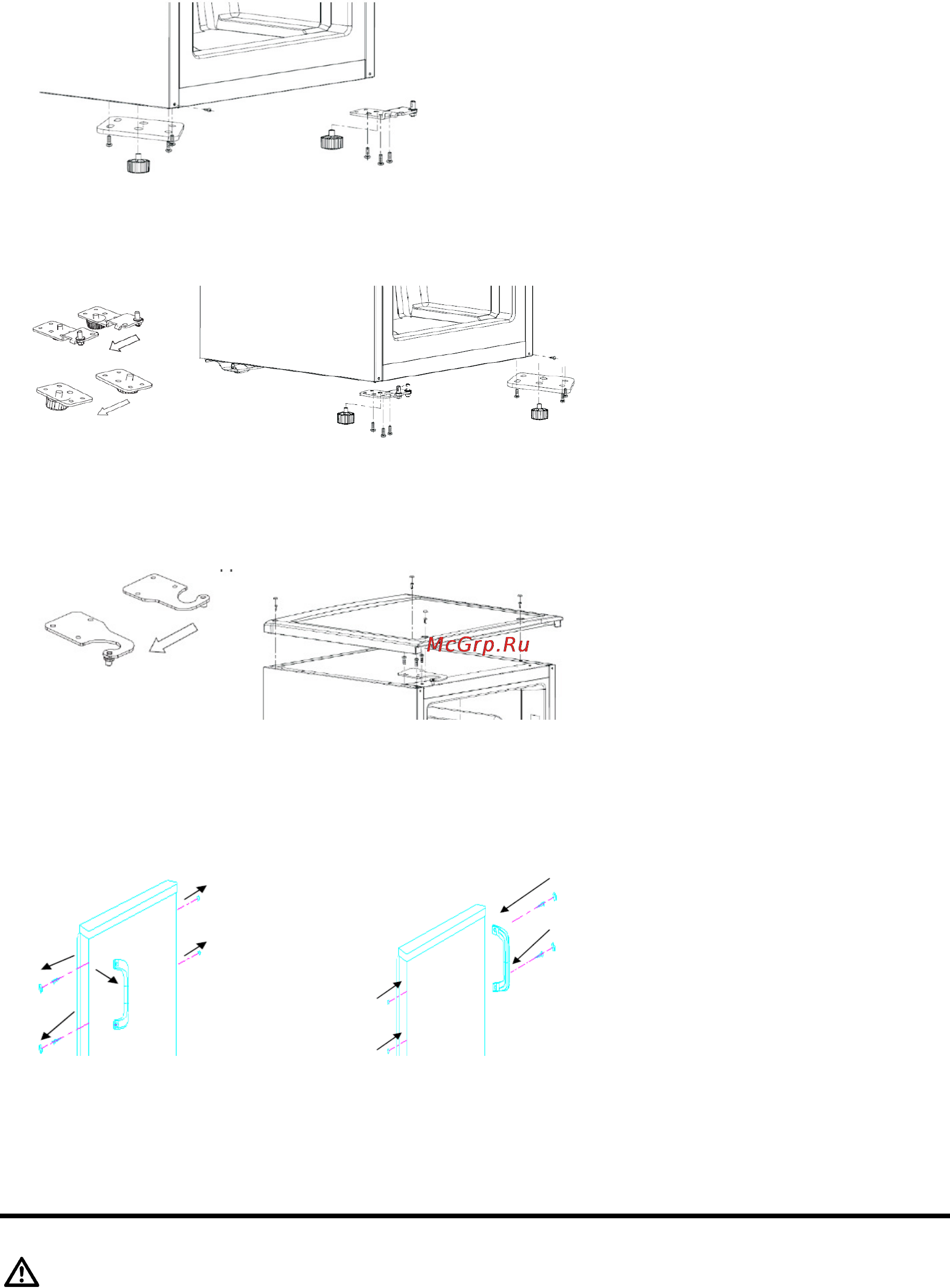 McGrp.Ru