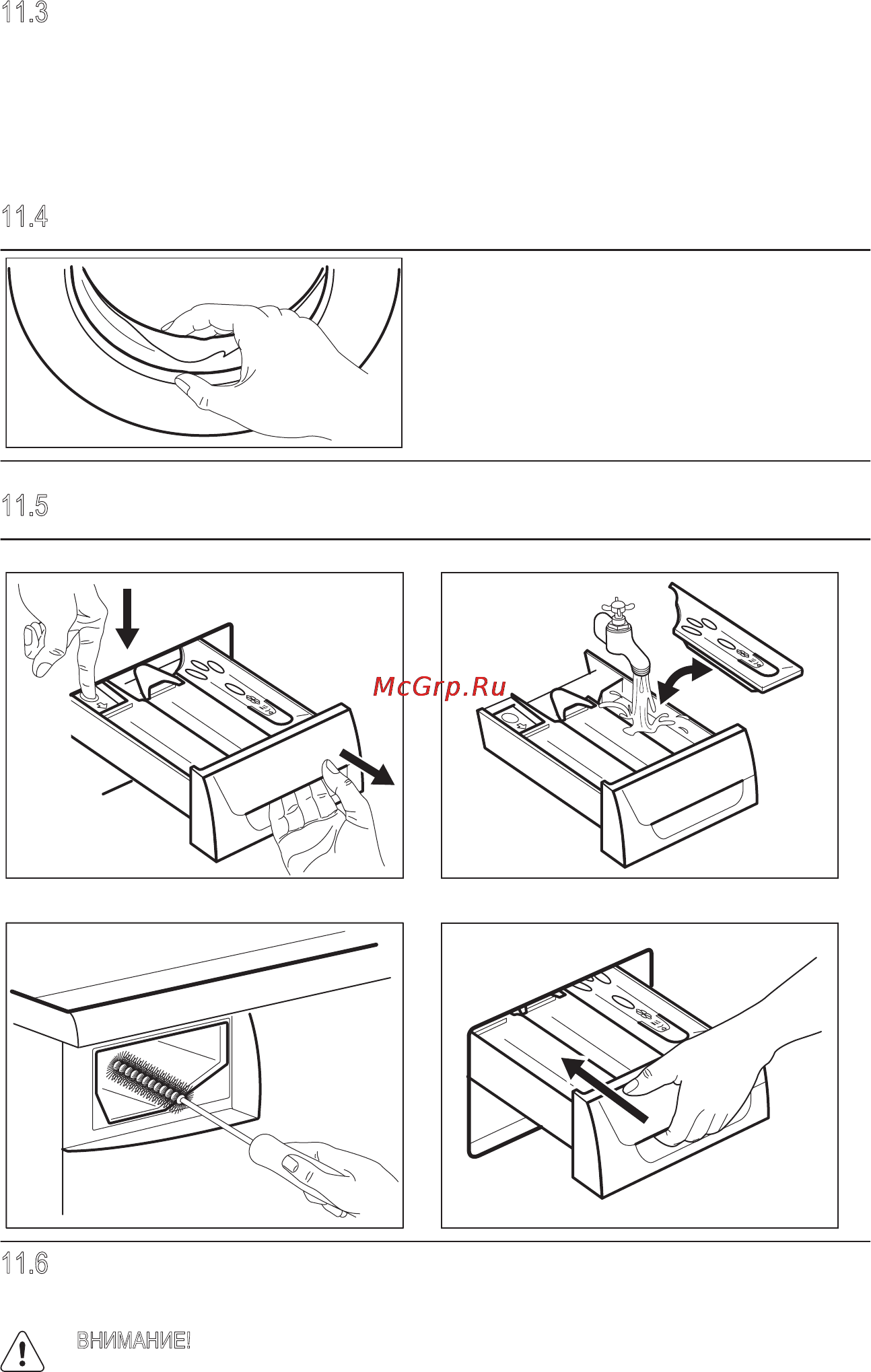 11.3

11.4

11.5

McGrp.Ru

11.6

ВНИМАНИЕ!