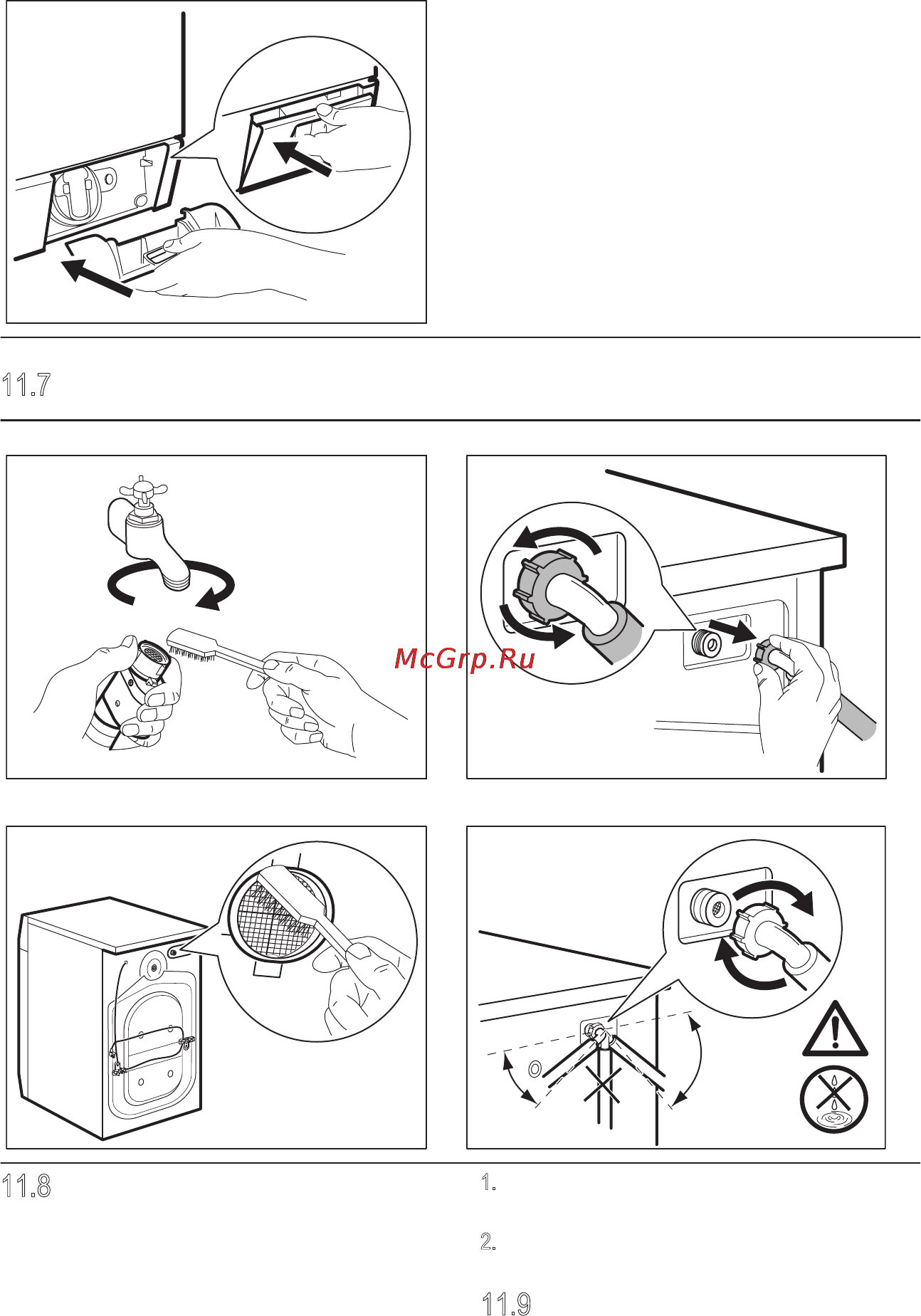 11.7

McGrp.Ru

11.8

1.

2.

11.9