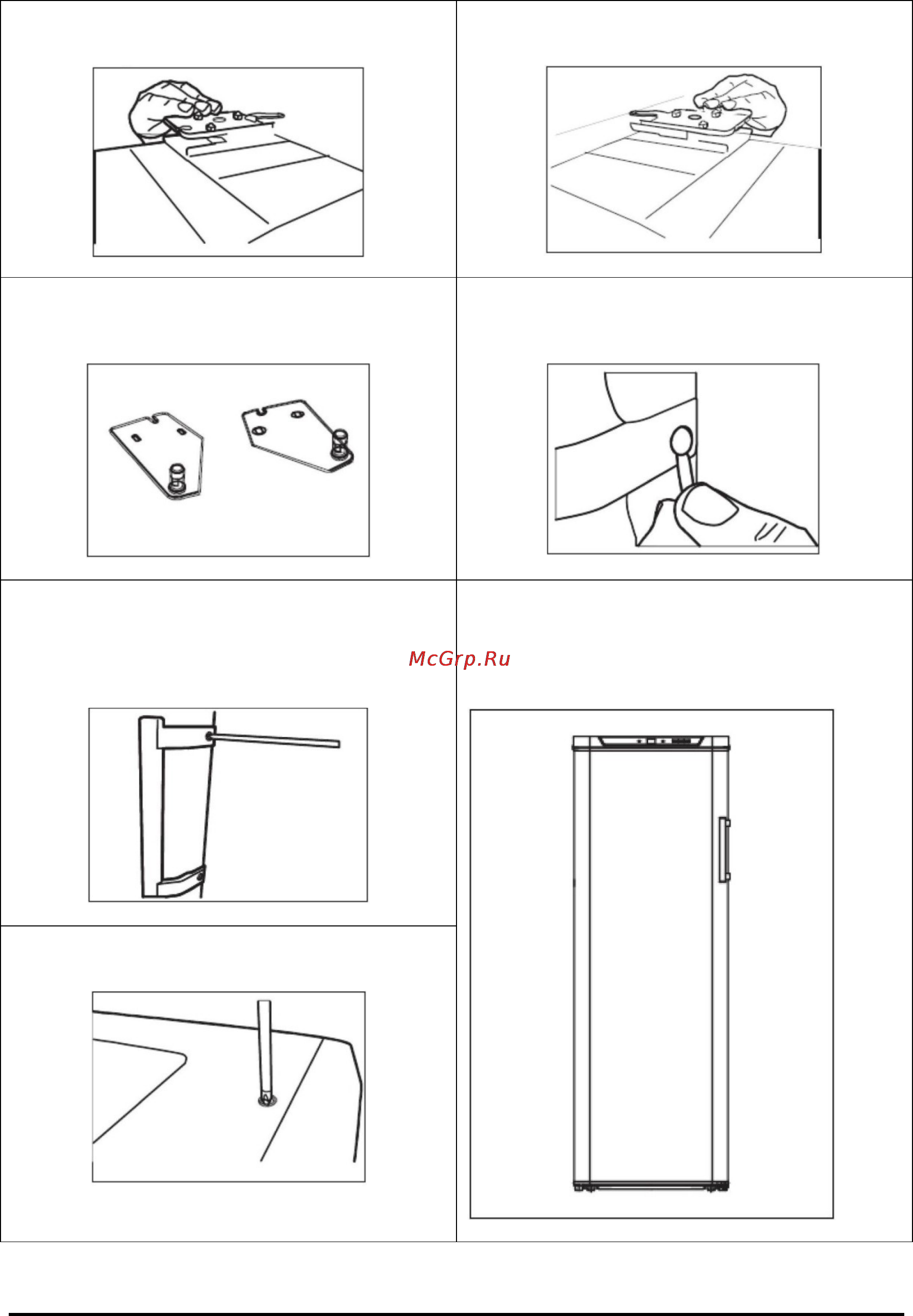 McGrp.Ru