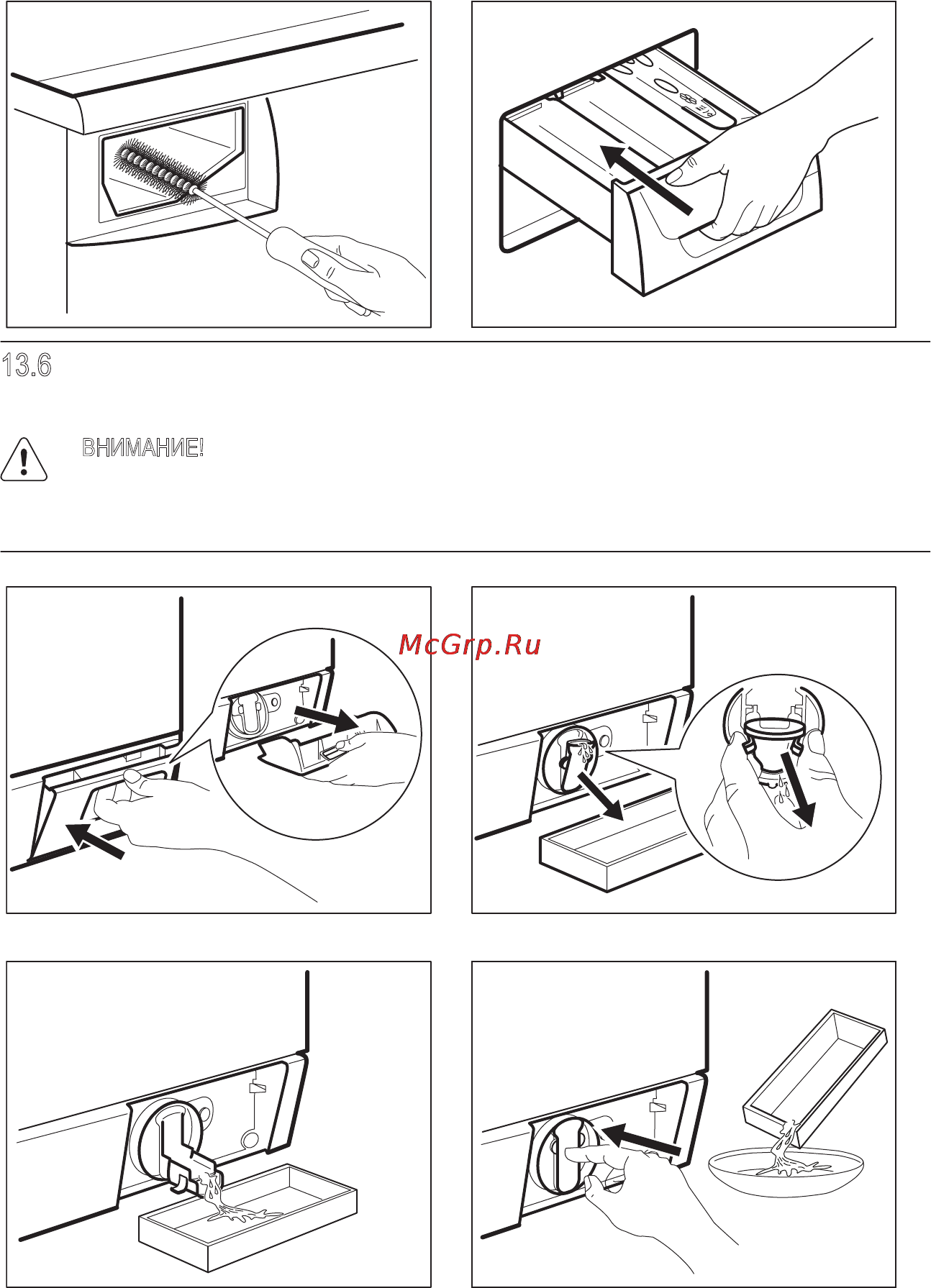 13.6

ВНИМАНИЕ!

McGrp.Ru