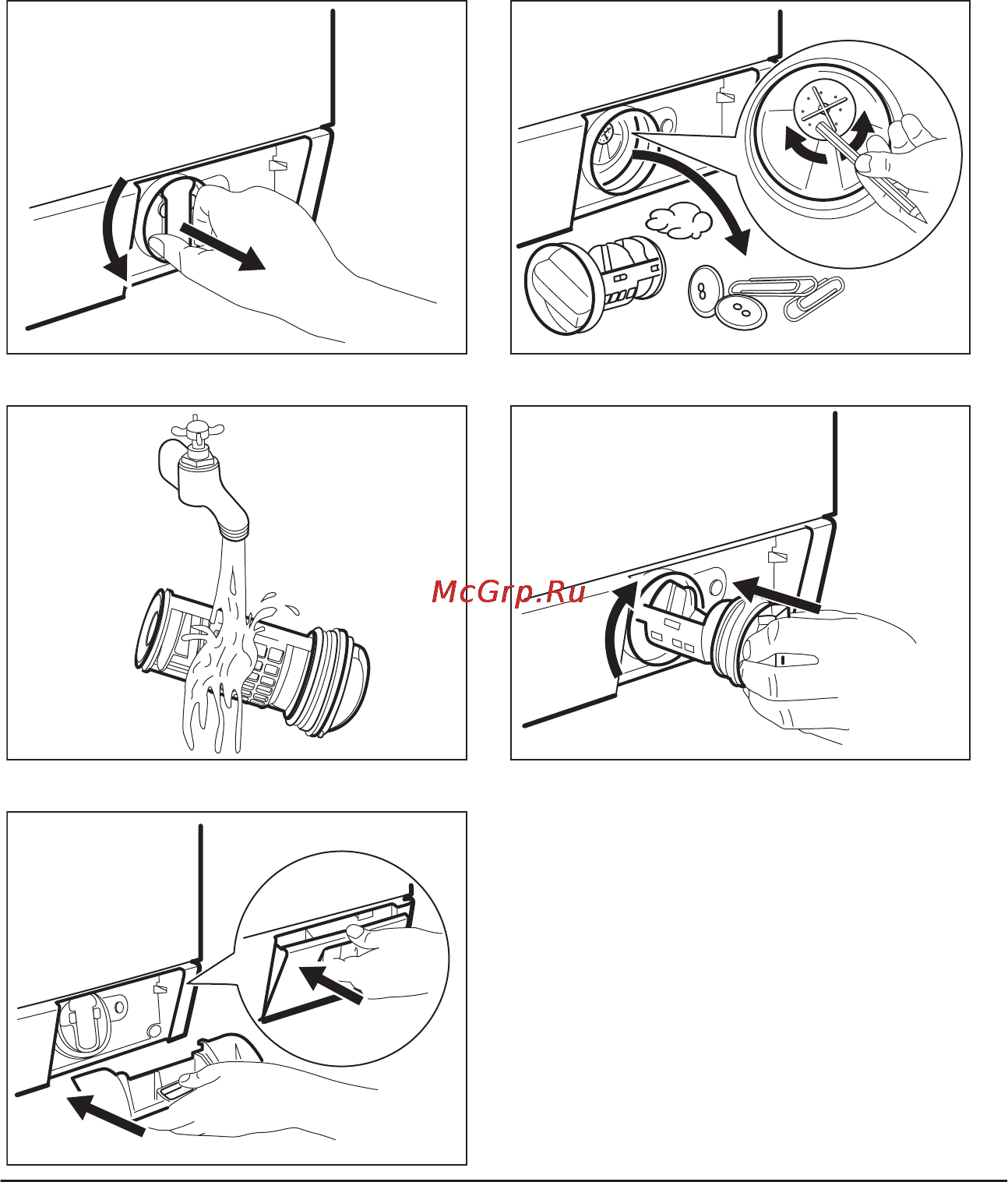 McGrp.Ru