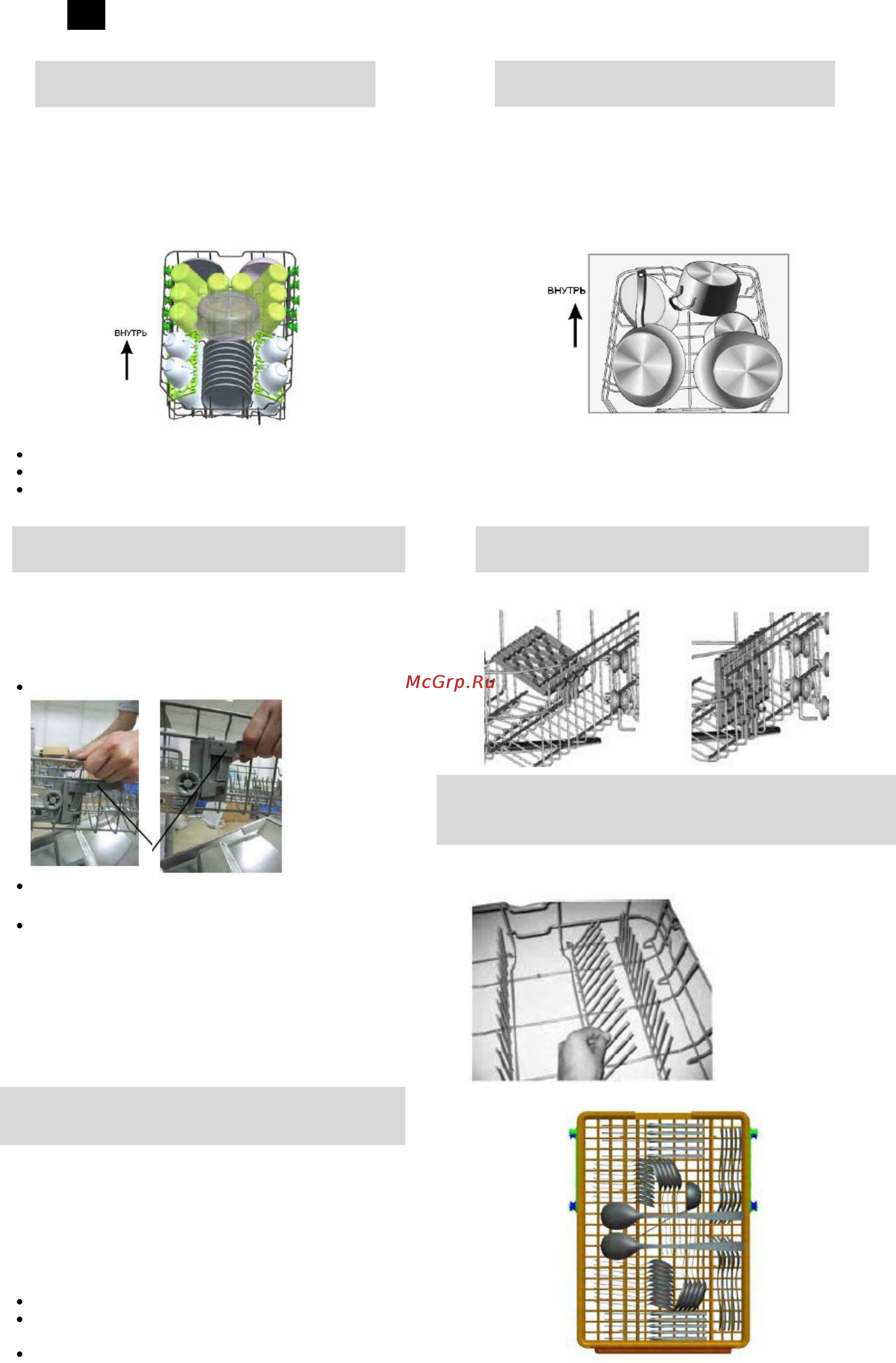 ВНУТРЬ

ВНУТРЬ

McGrp.Ru