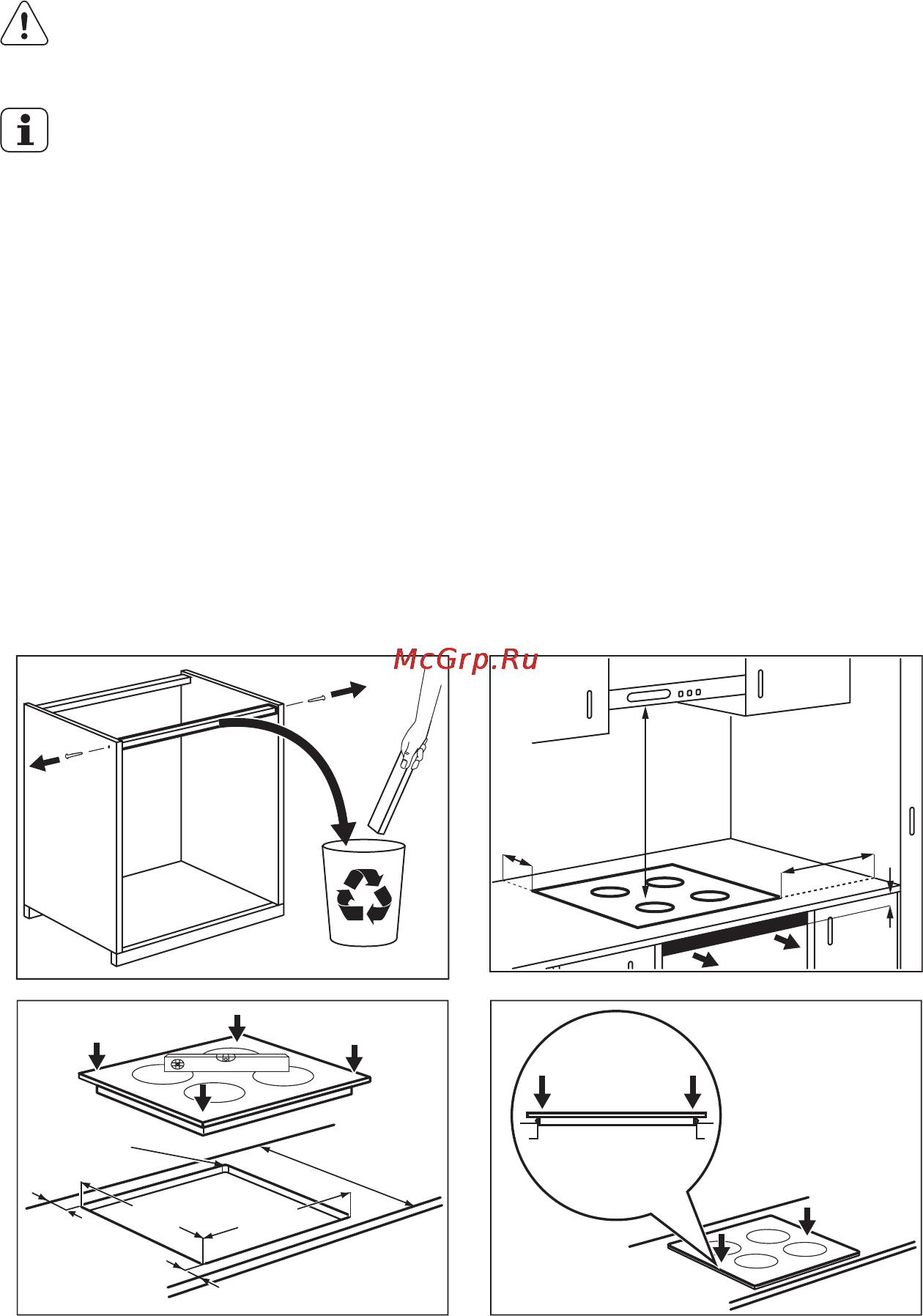 McGrp.Ru