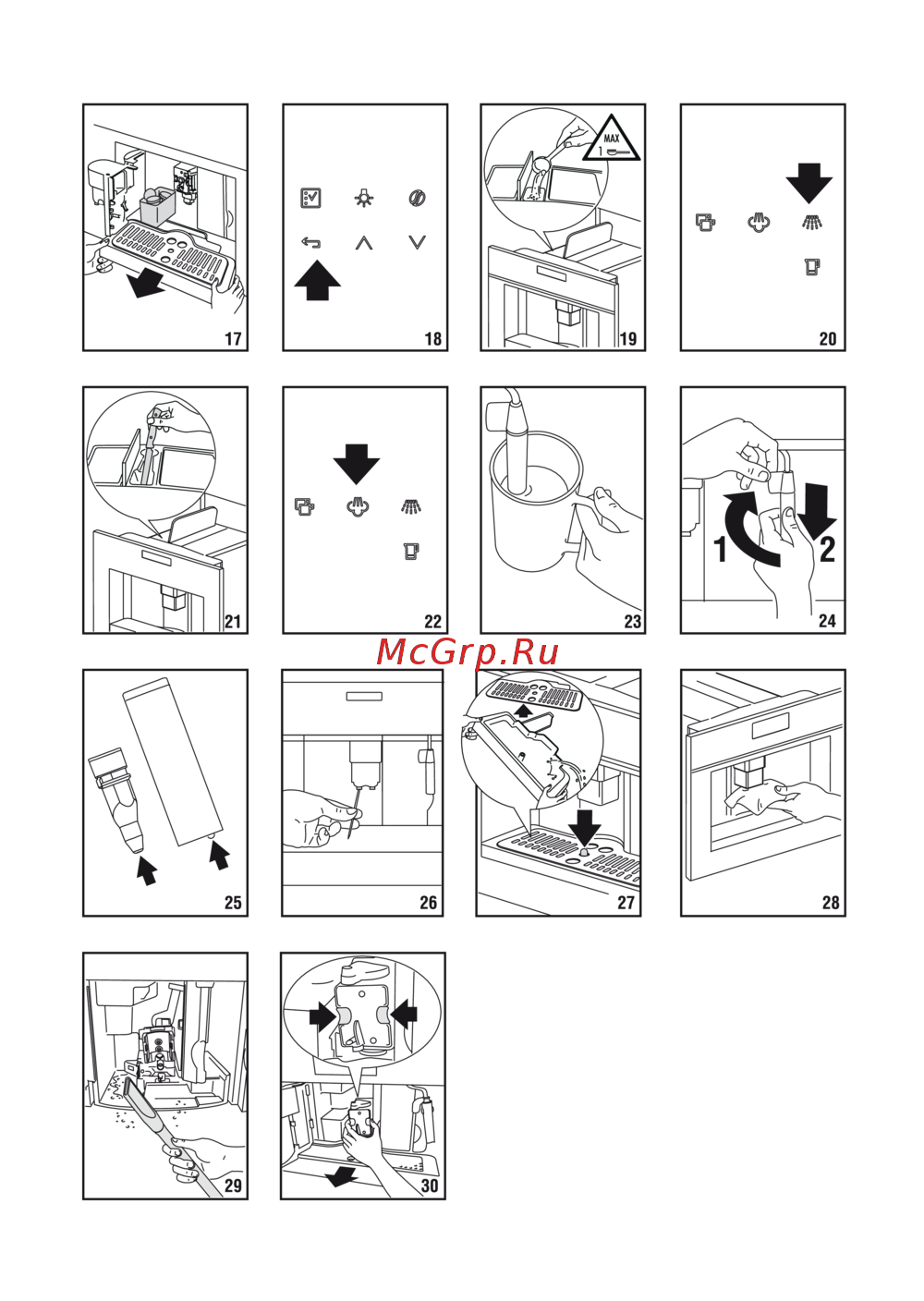 17

18

MAX
1

19

20

21

22

23

1
2
24

McGrp.Ru

25

26

27

28

29

30