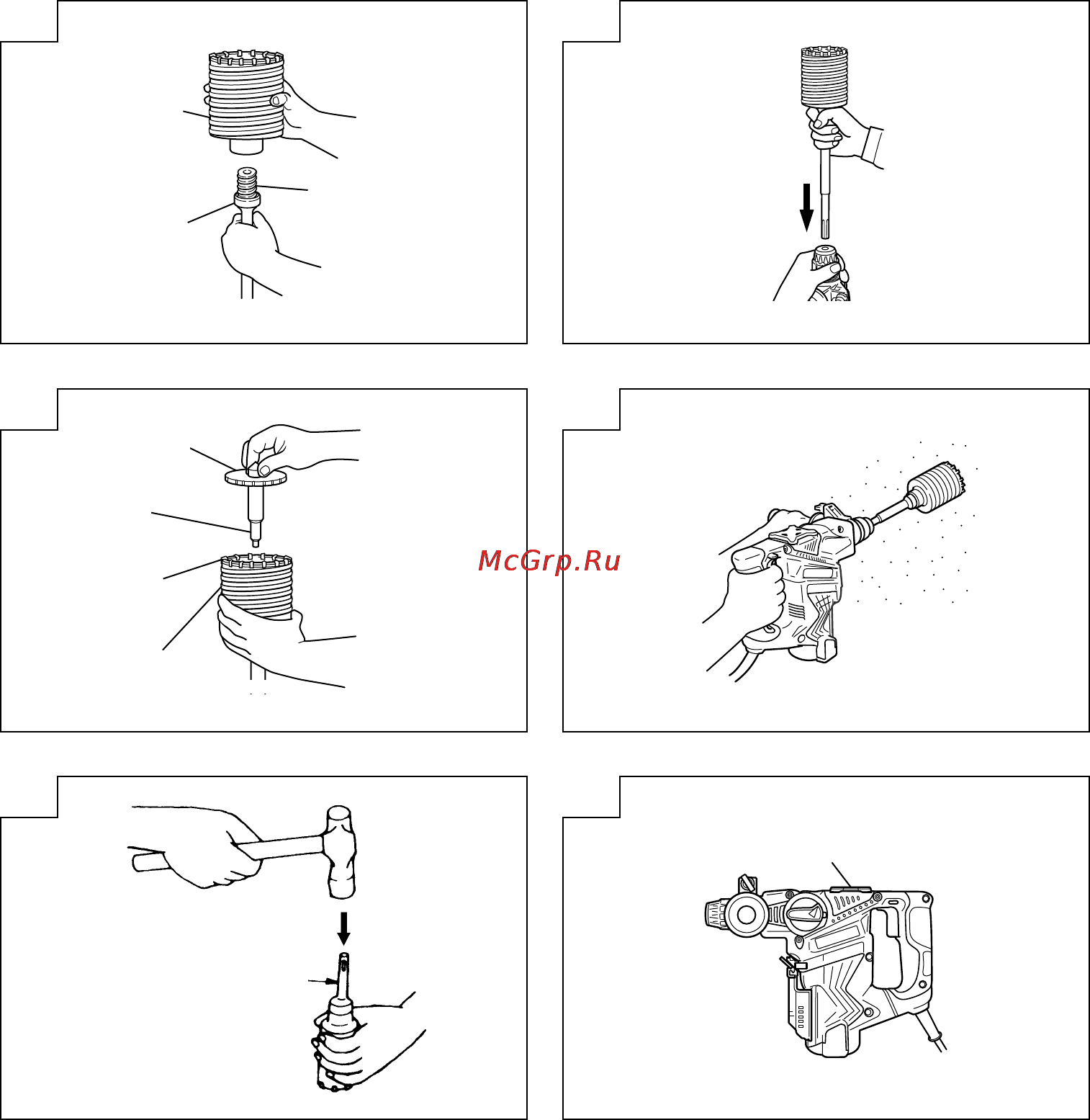 McGrp.Ru