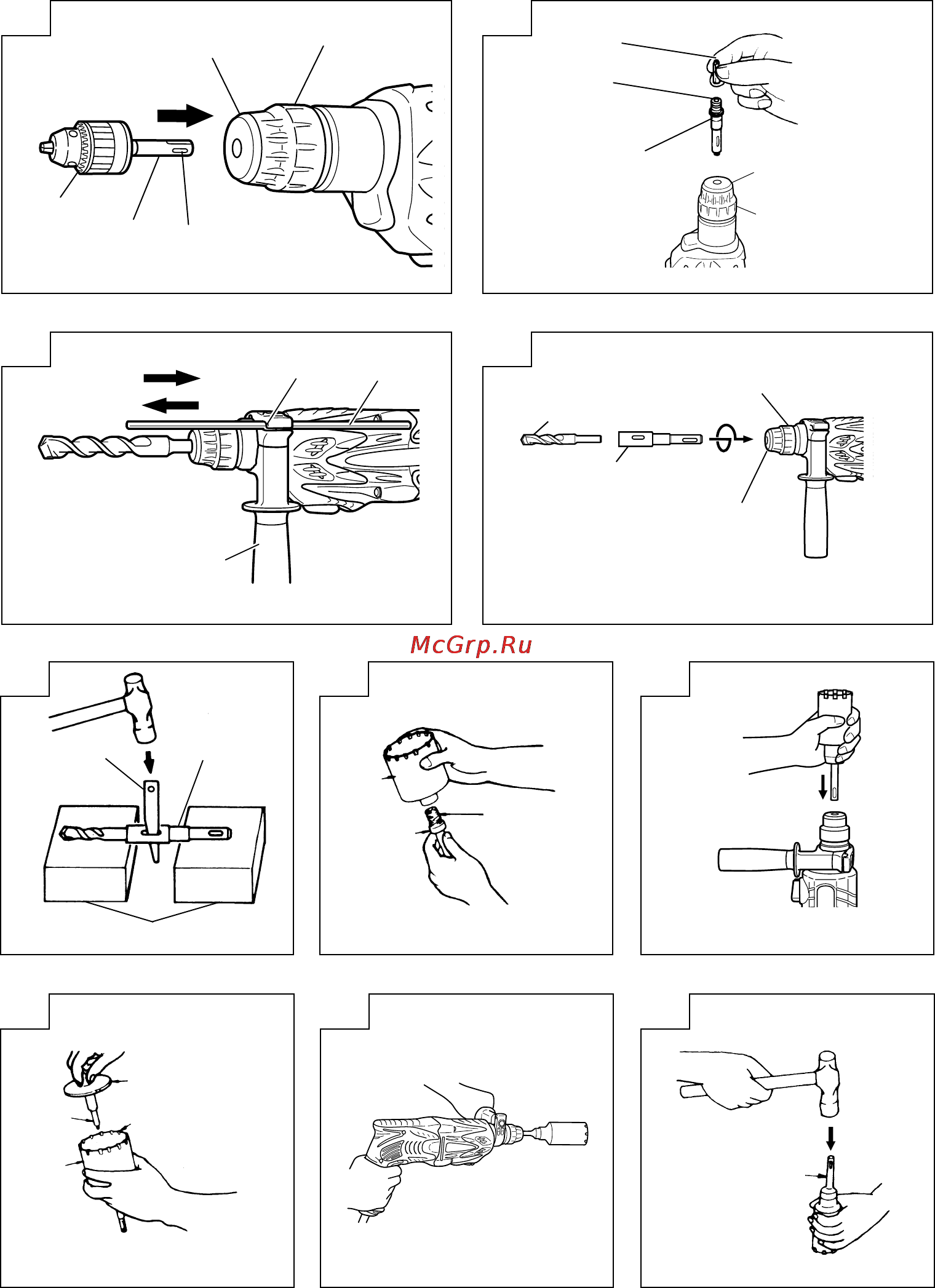 McGrp.Ru