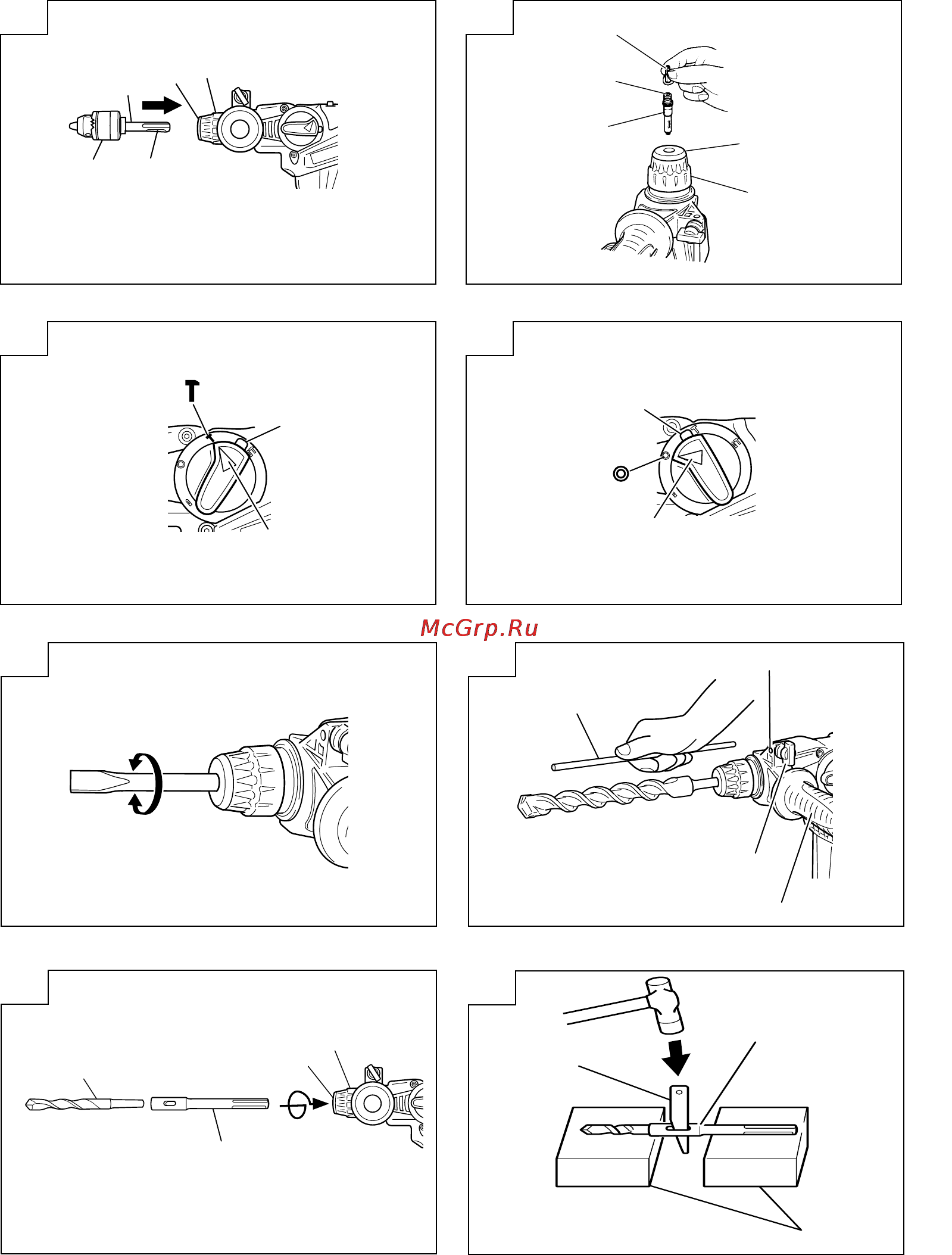 McGrp.Ru